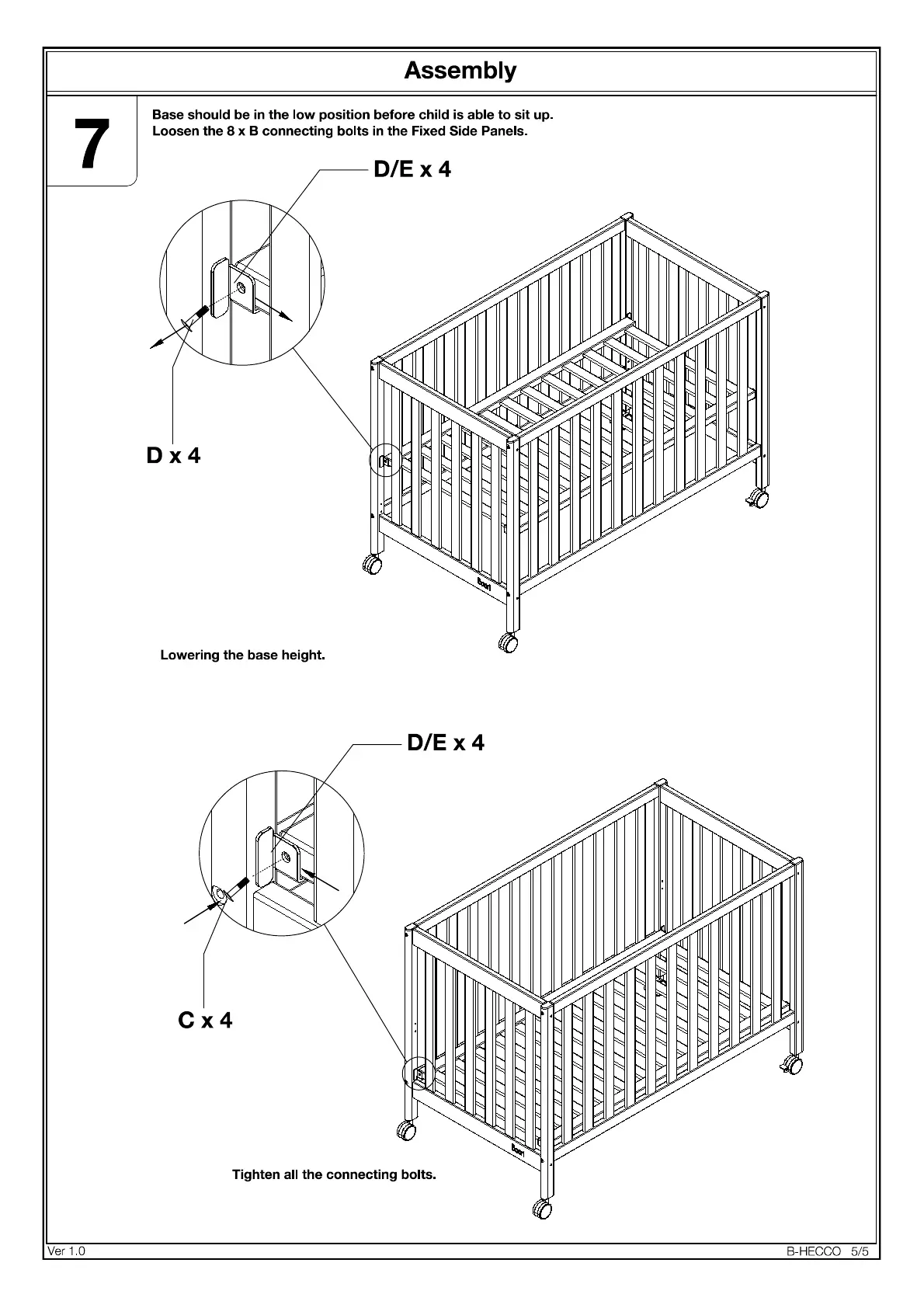 Assembly

7

Base should be in the low position before child is able to sit up.
Loosen the 8 x B connecting bolts in the Fixed Side Panels.

D/E x 4

D x 4

boori

Lowering the base height.

D/E x 4

C x 4

boori

Tighten all the connecting bolts.

Ver 1.0

B-HECCO 5/5