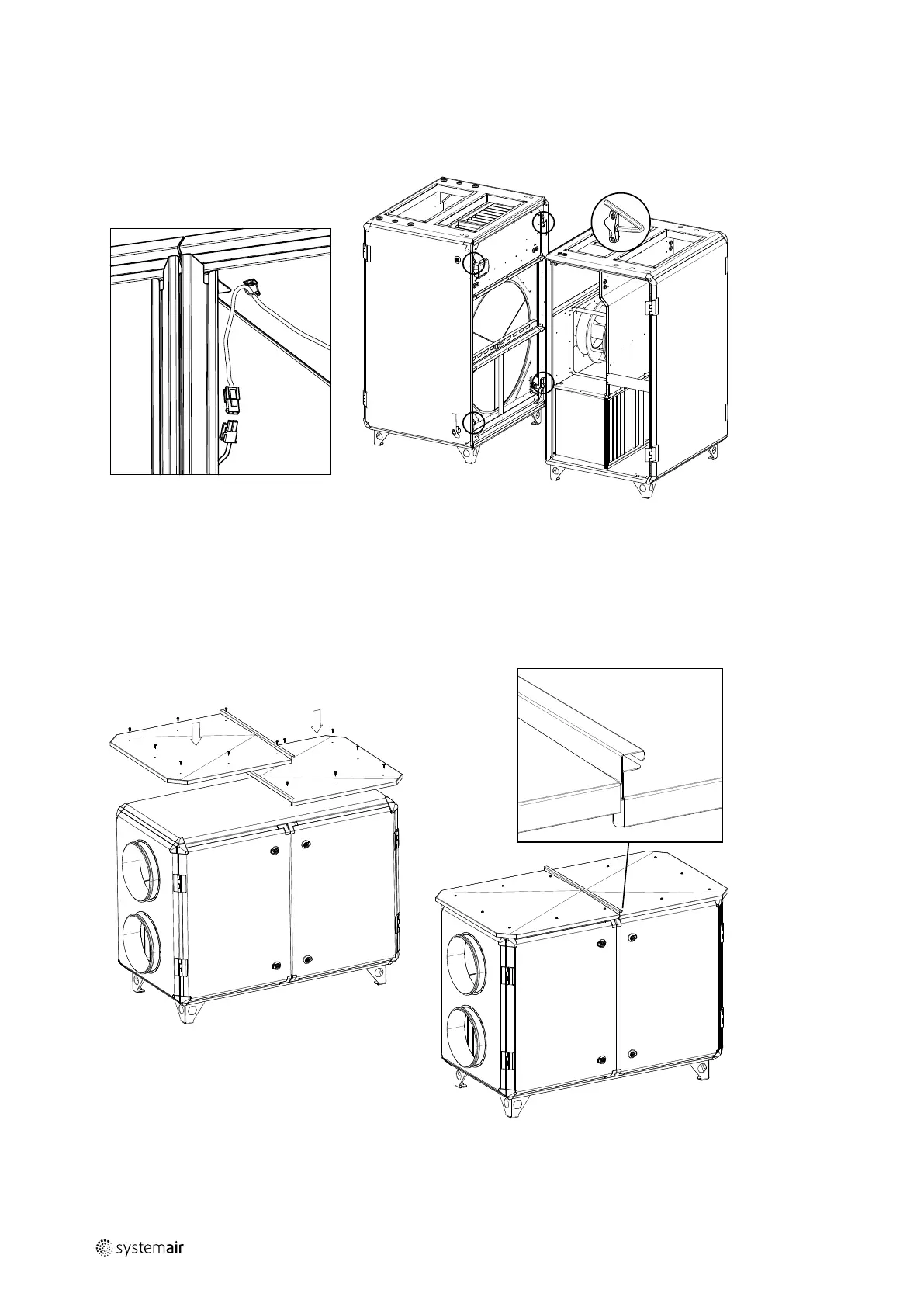 systemair