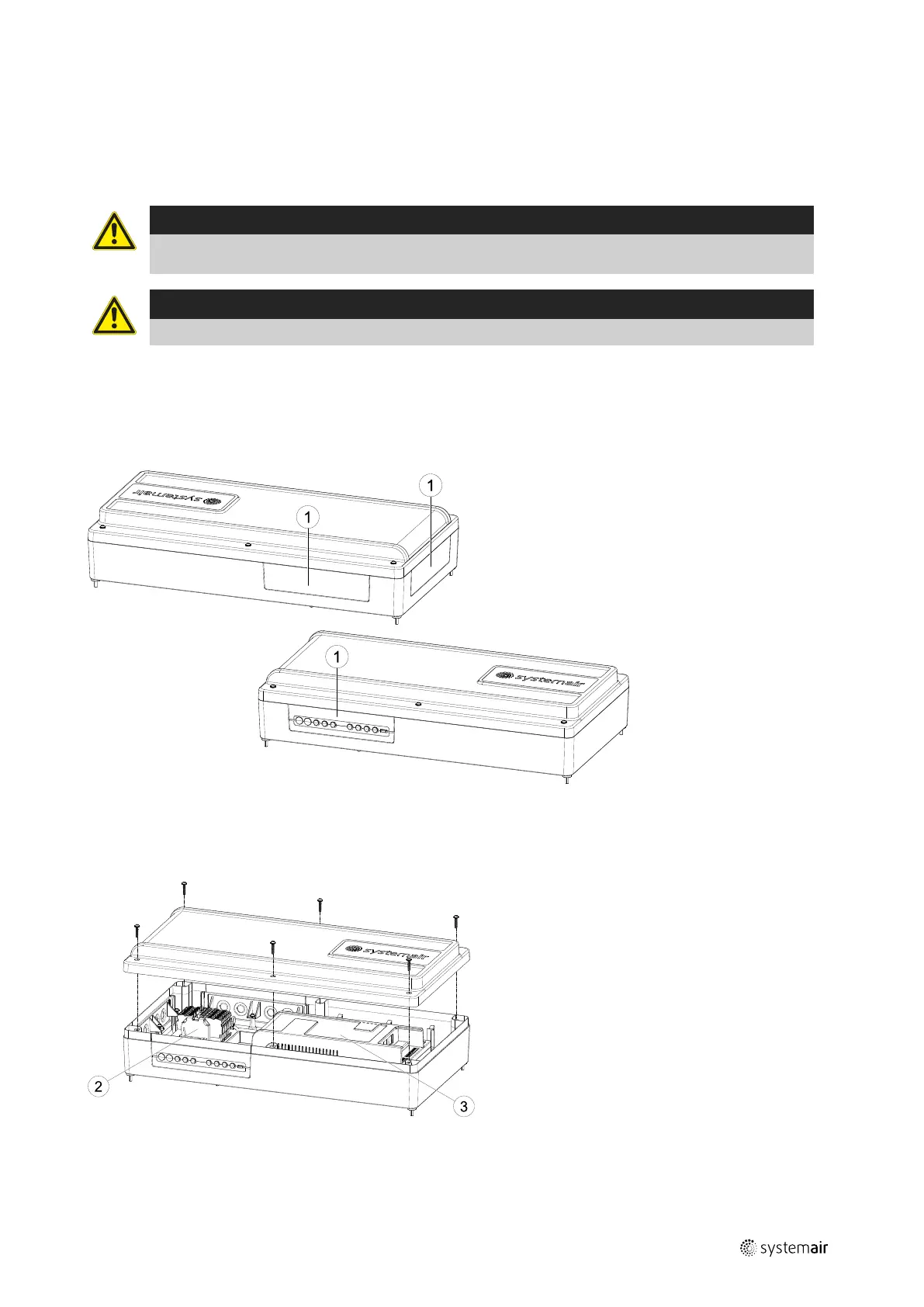 systemair

1

1

1

systemair

systemair

2

3

systemair