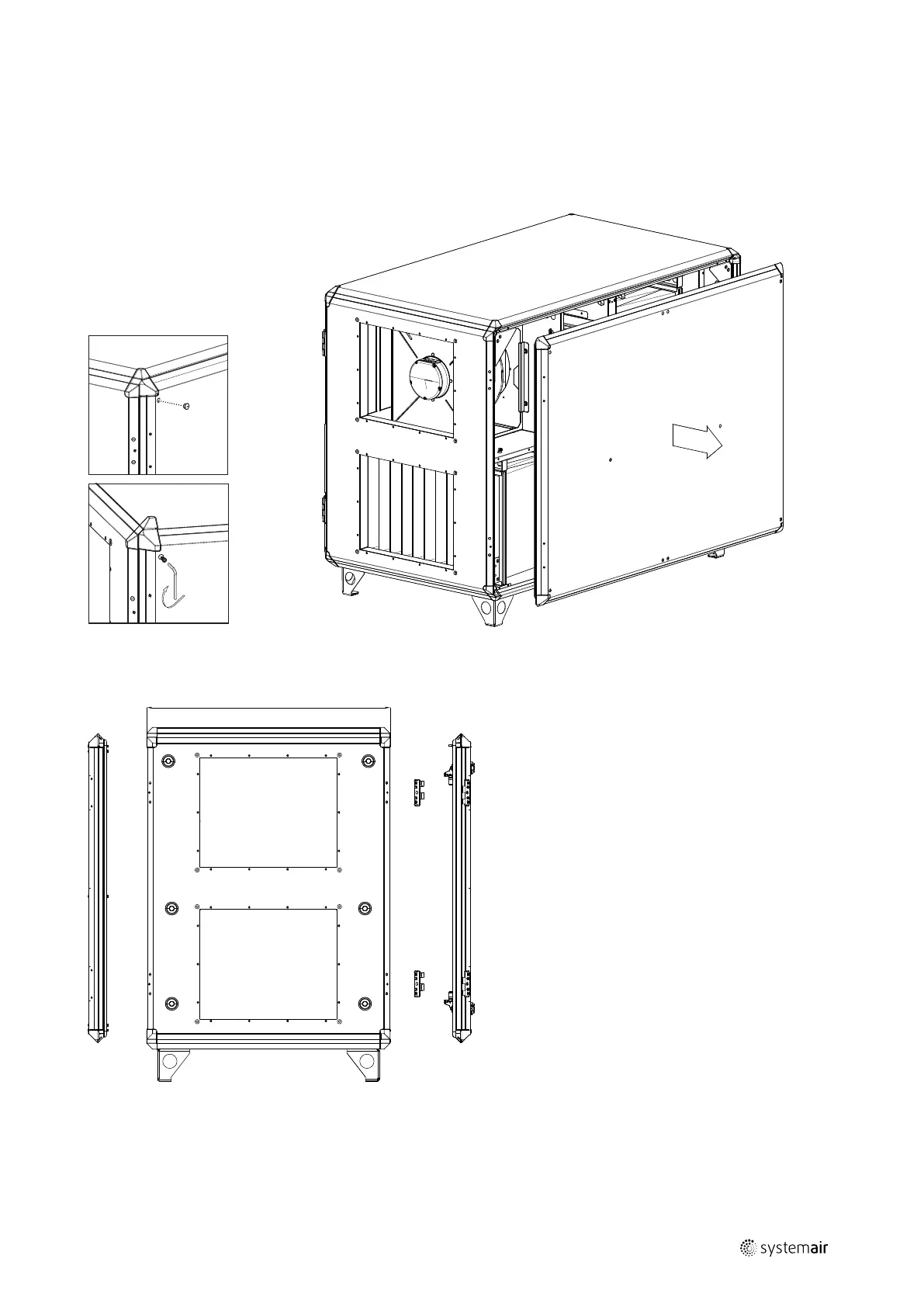 systemair