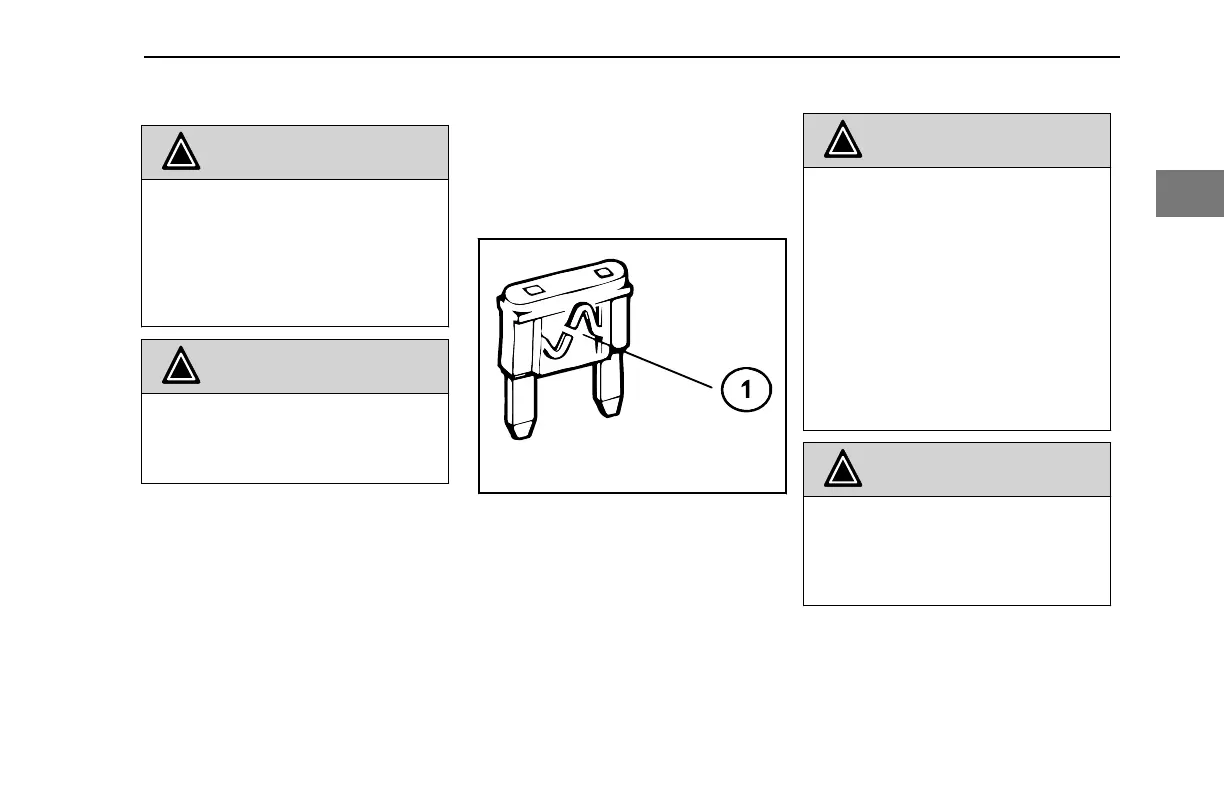 1