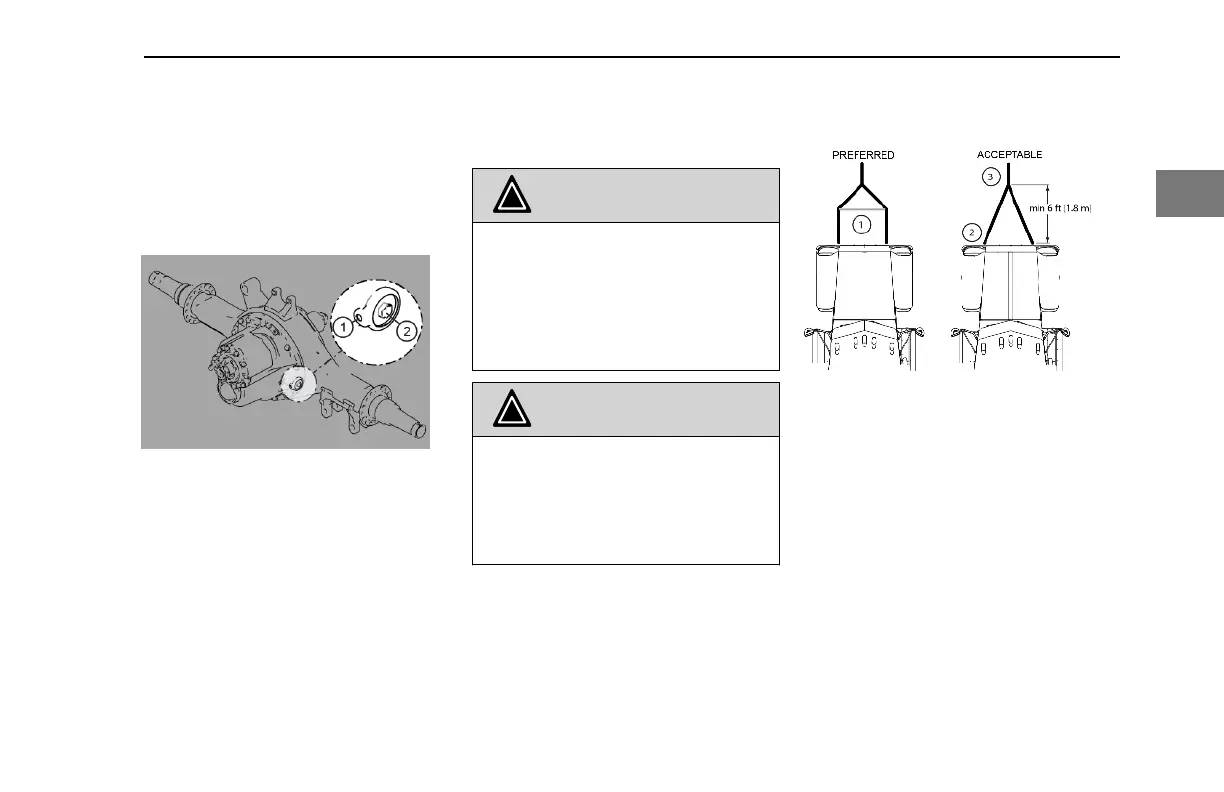 1

2

PREFERRED

1

ACCEPTABLE

3

2

min 6 ft (1.8 m)