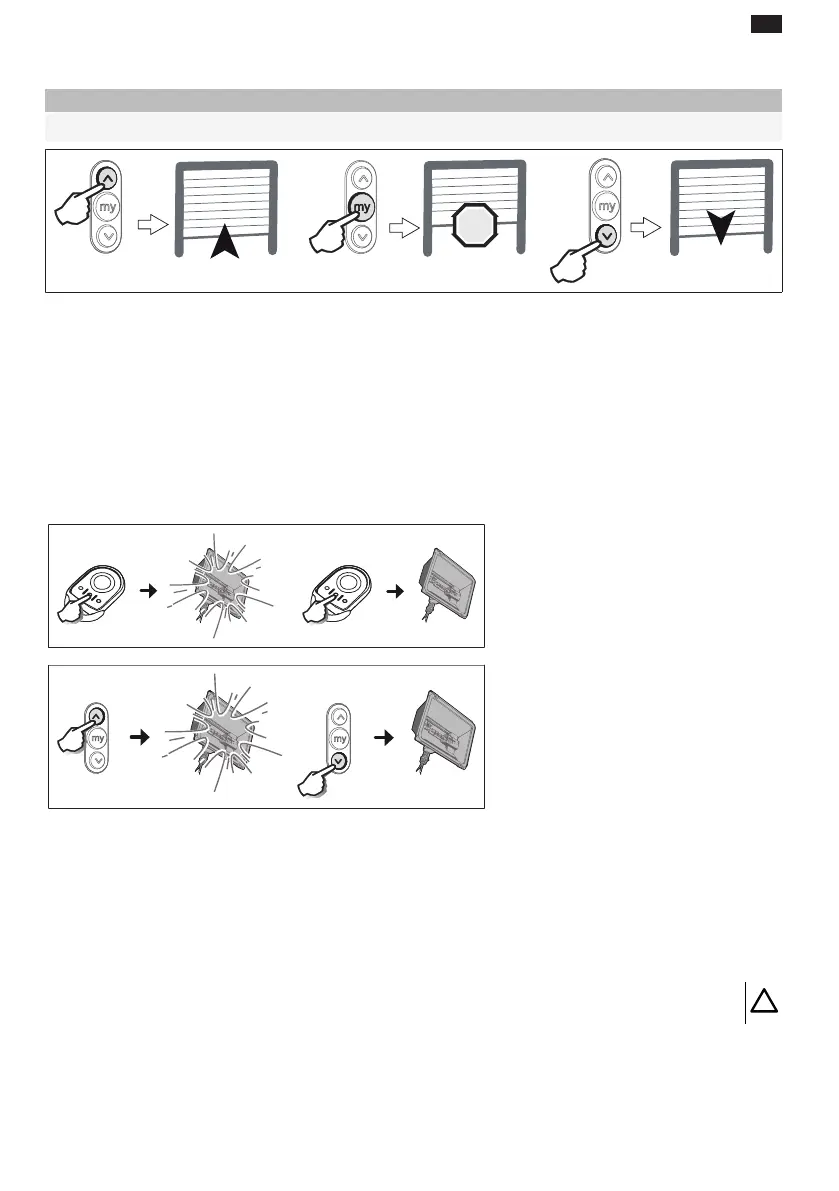 my

my

my

my

my