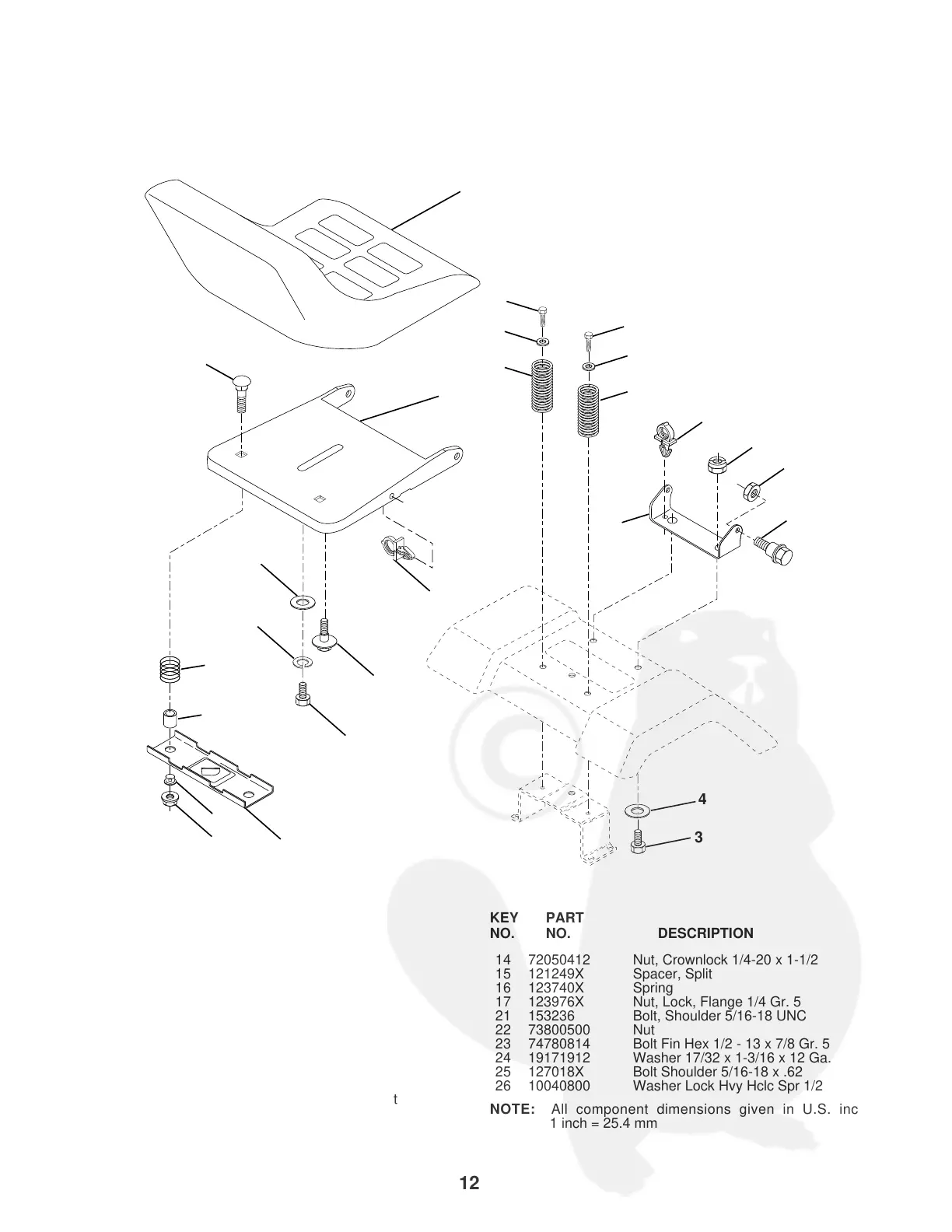 4

3

| KEY NO. | PART NO. | DESCRIPTION |
|---|---|---|
| 14 | 72050412 | Nut, Crownlock 1/4-20 x 1-1/2 |
| 15 | 121249X | Spacer, Split |
| 16 | 123740X | Spring |
| 17 | 123976X | Nut, Lock, Flange 1/4 Gr. 5 |
| 21 | 153236 | Bolt, Shoulder 5/16-18 UNC |
| 22 | 73800500 | Nut |
| 23 | 74780814 | Bolt Fin Hex 1/2 - 13 x 7/8 Gr. 5 |
| 24 | 19171912 | Washer 17/32 x 1-3/16 x 12 Ga. |
| 25 | 127018X | Bolt Shoulder 5/16-18 x .62 |
| 26 | 10040800 | Washer Lock Hvy Hclc Spr 1/2 |

t

NOTE: All component dimensions given in U.S. inc
1 inch = 25.4 mm

12