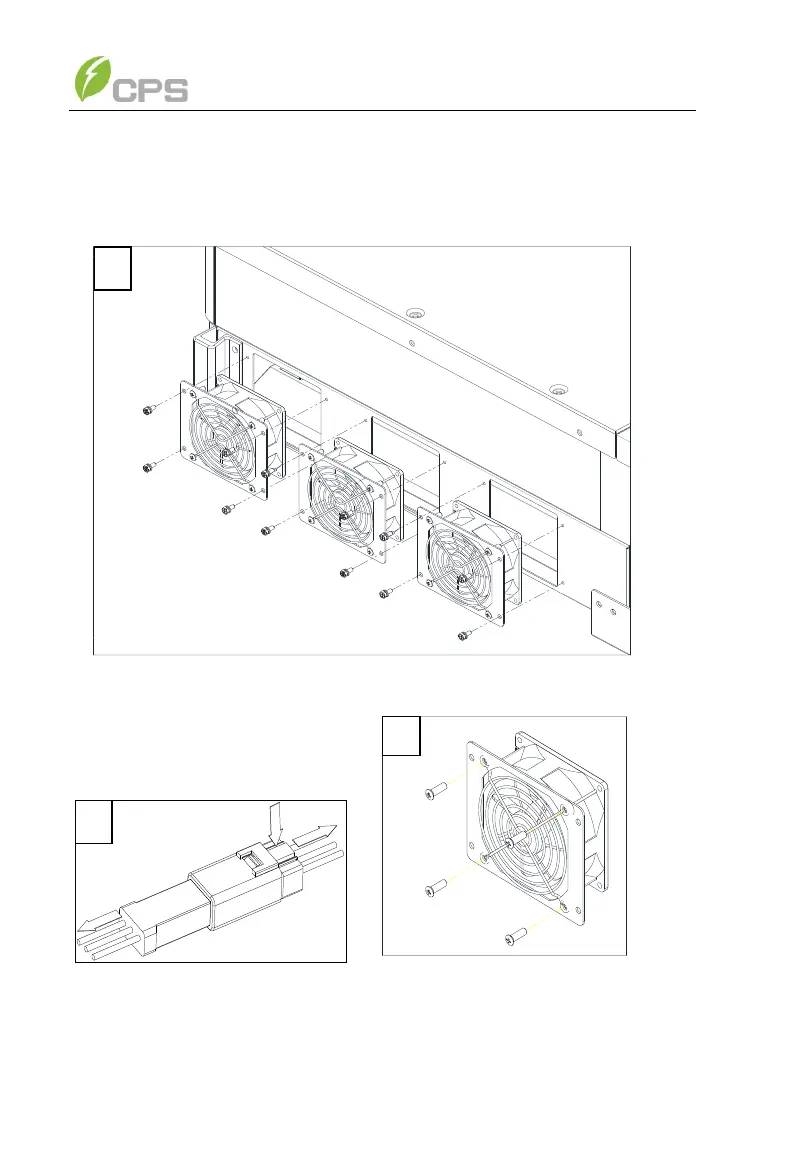 CPS