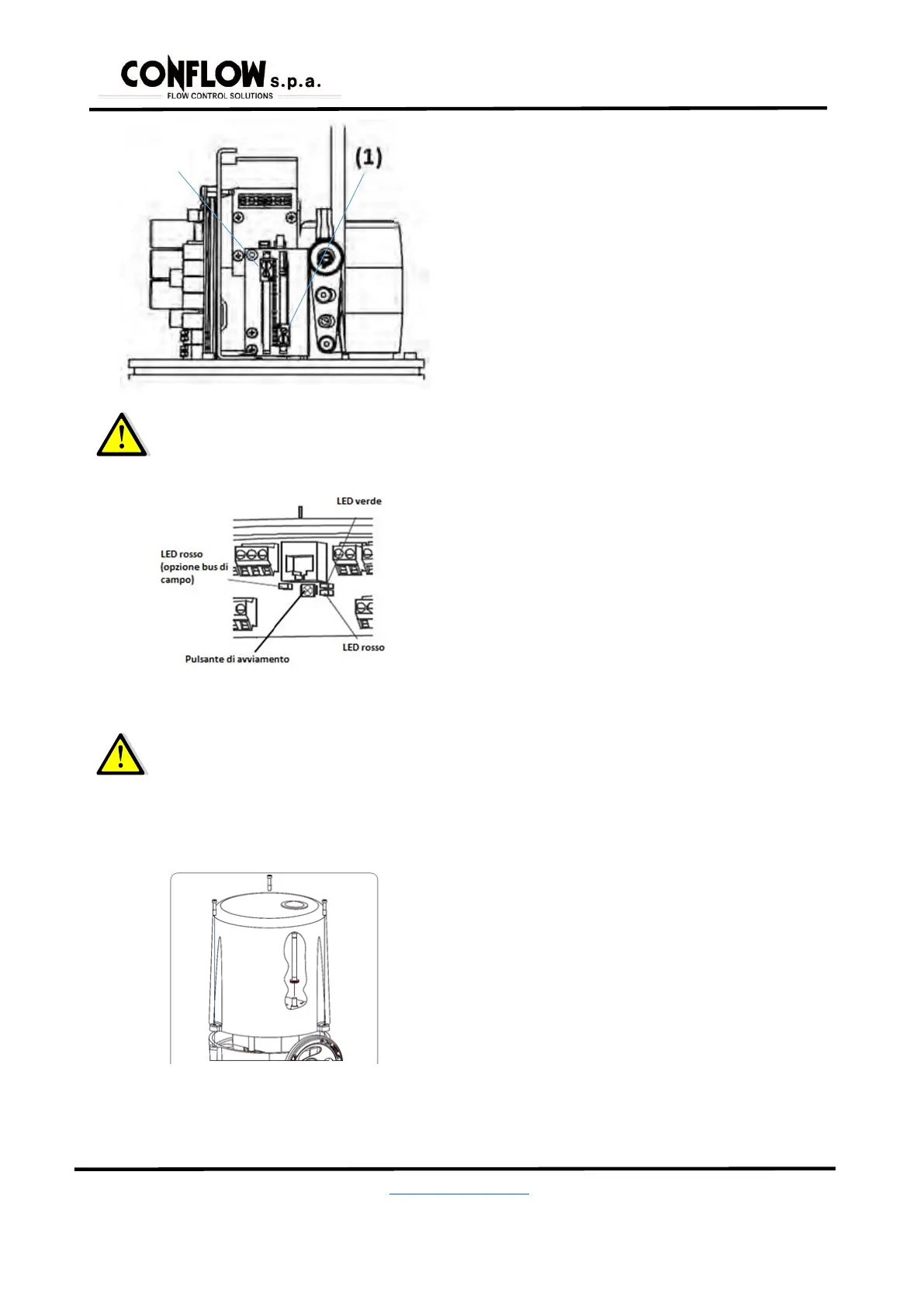 CONFLOW s.p.a.
FLOW CONTROL SOLUTIONS

(1)

LED verde

LED rosso (opzione bus di campo)

LED rosso

Pulsante di avviamento