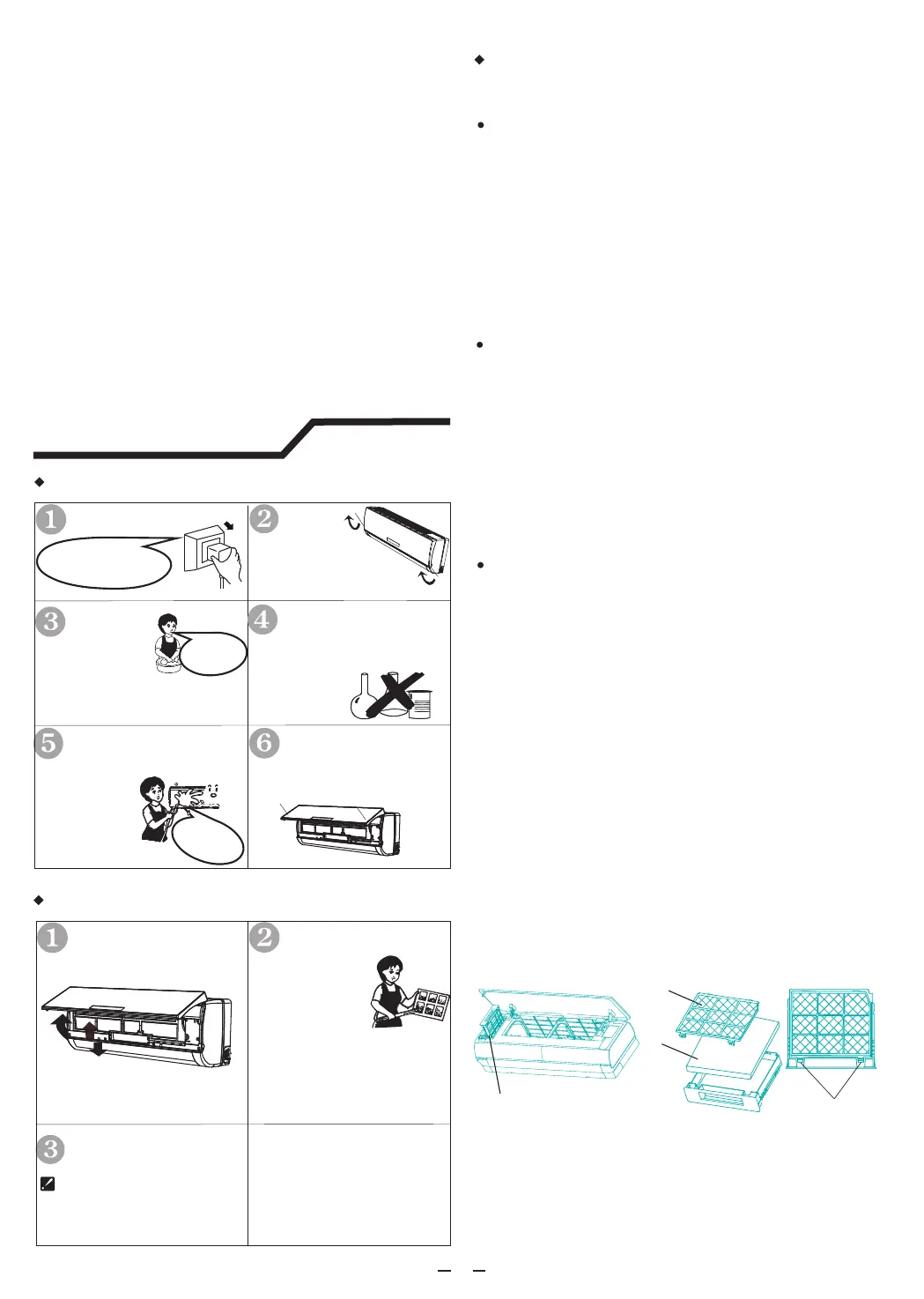 1
2
3
4
5
6
1
2
3