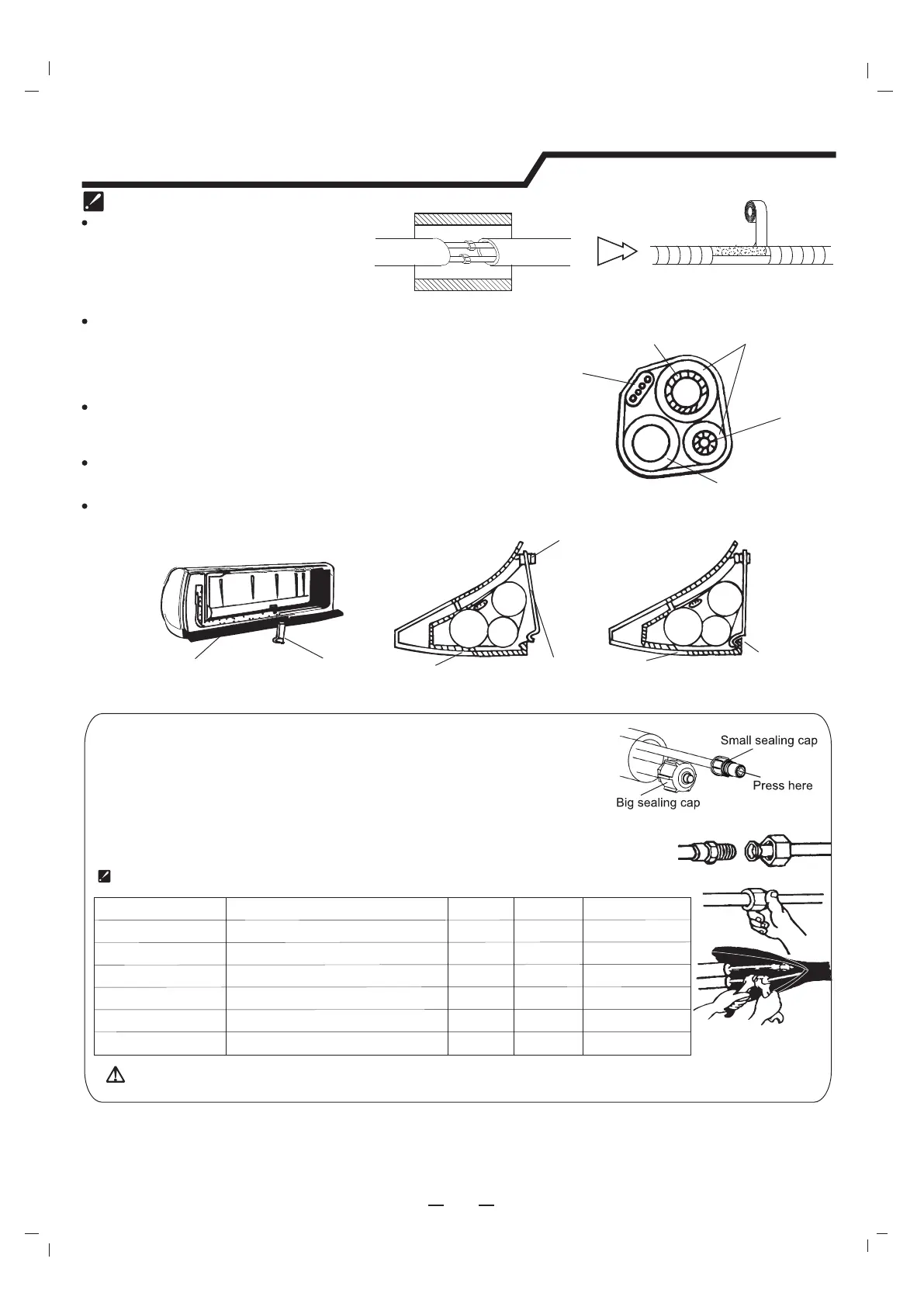 Small sealing cap

Press here

Big sealing cap