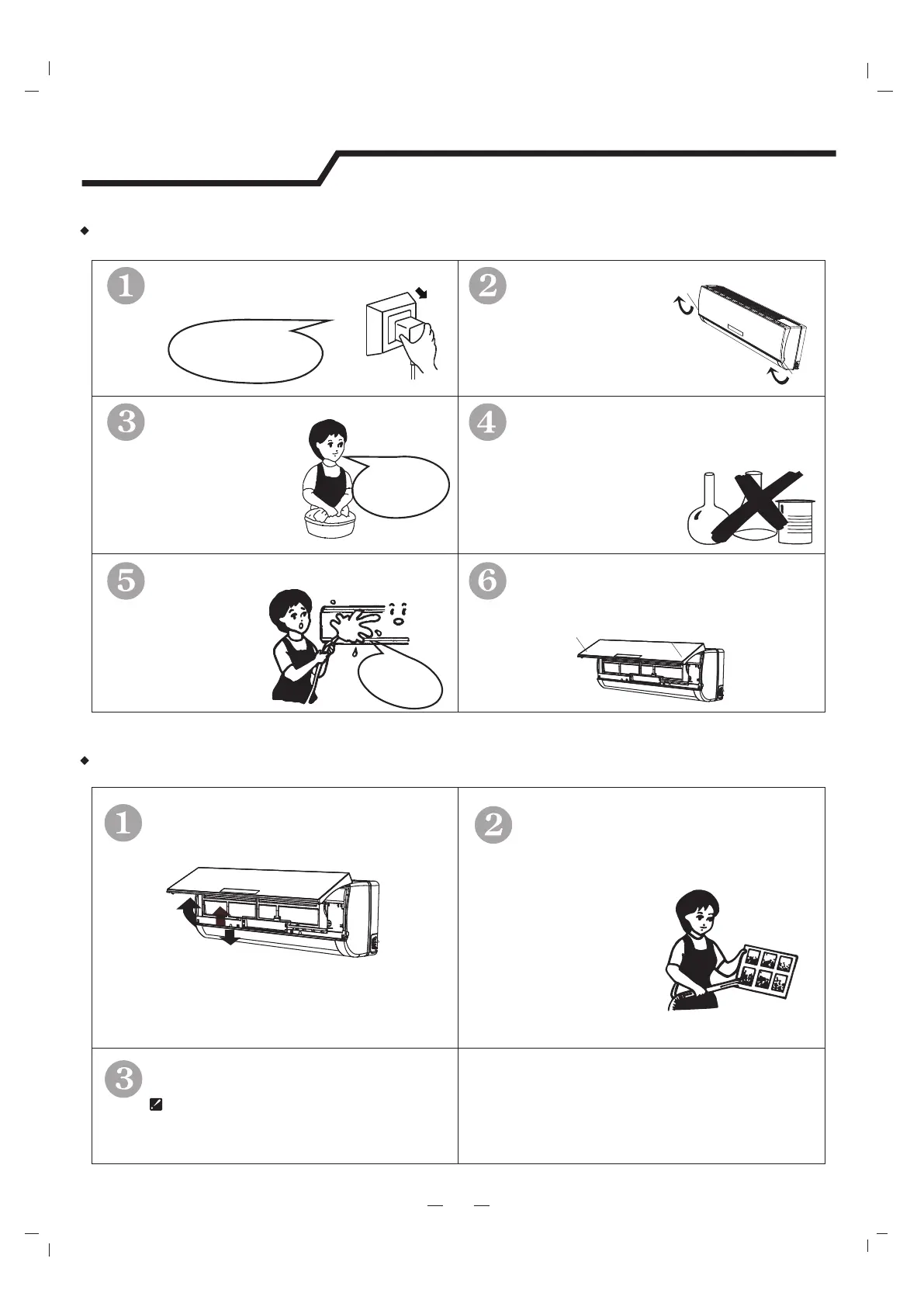 1 2
3 4
5 6
1 2
3