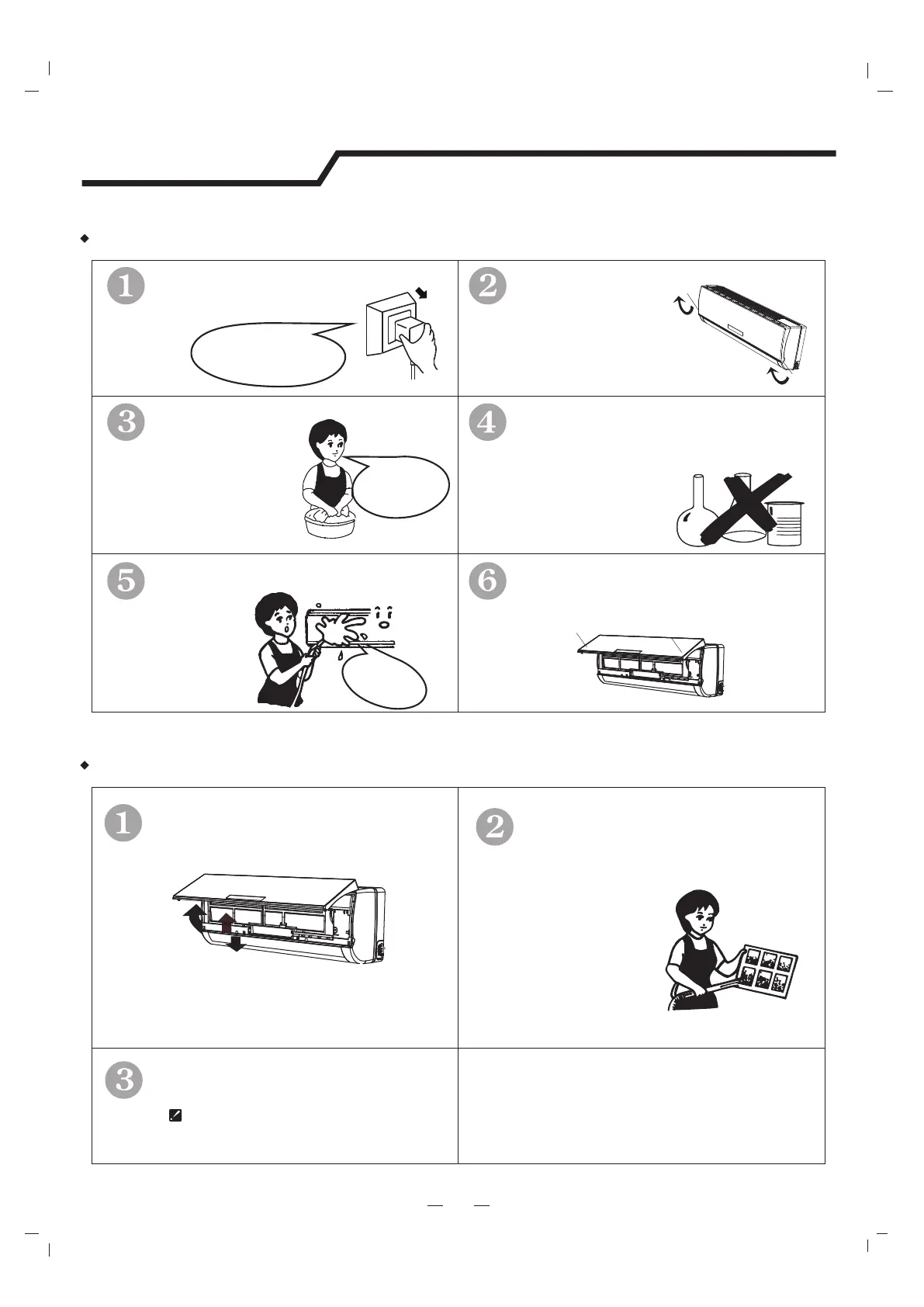 1

2

3

4

5

6

1

2

3