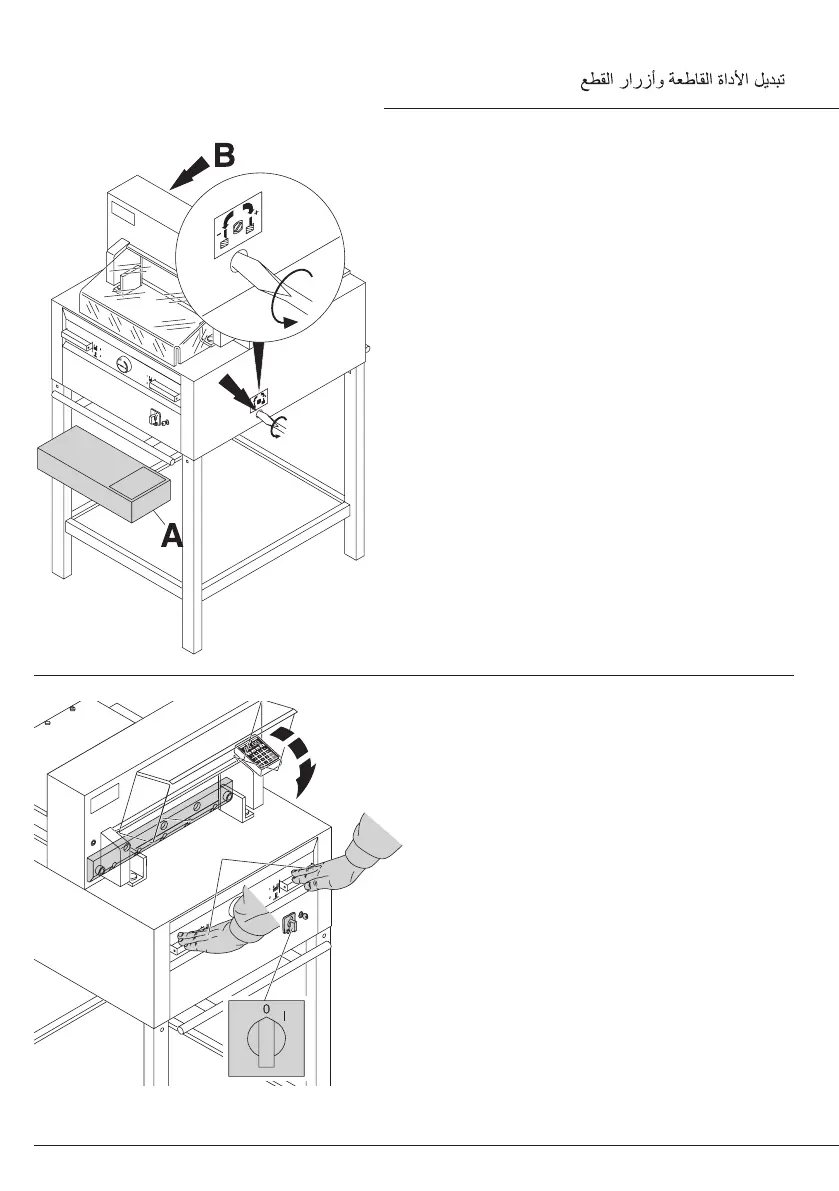 تبديل الأداة القاطعة وأزرار القطع

B

A

0 I