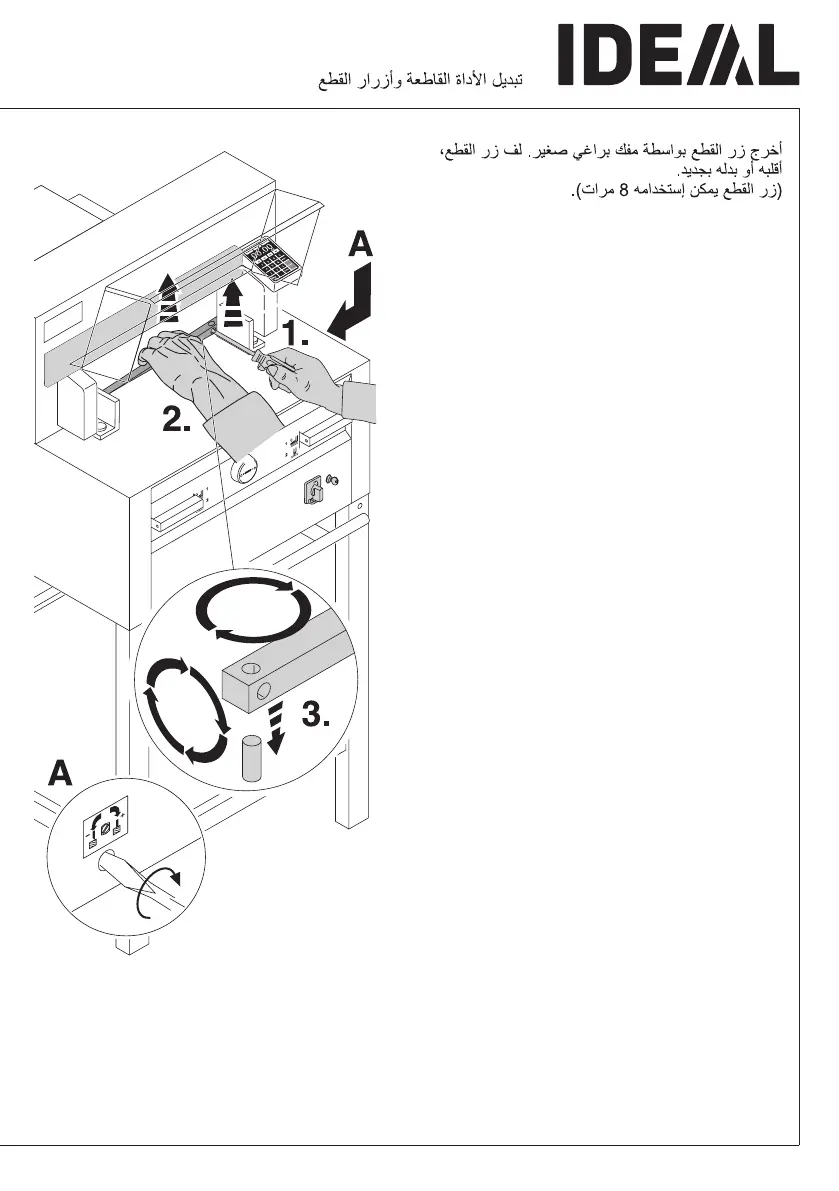 IDEAL

تبديل الأداة القاطعة وأزرار القطع

أخرج زر القطع بواسطة مفك براغي صغير. لف زر القطع، أقلبه أو بدله بجديد.
(زر القطع يمكن إستخدامه 8 مرات).

A

1.

2.

3.

A