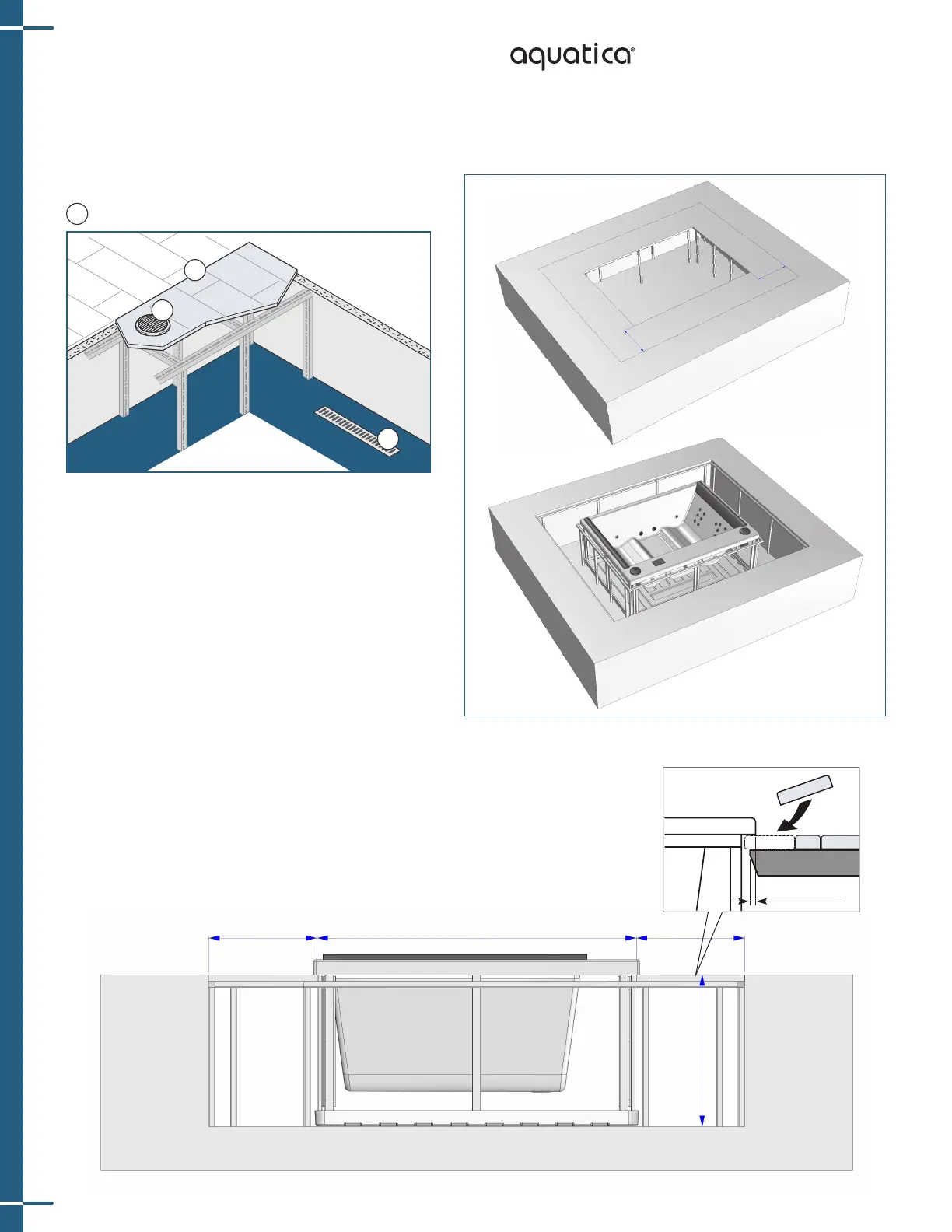 aquatica®