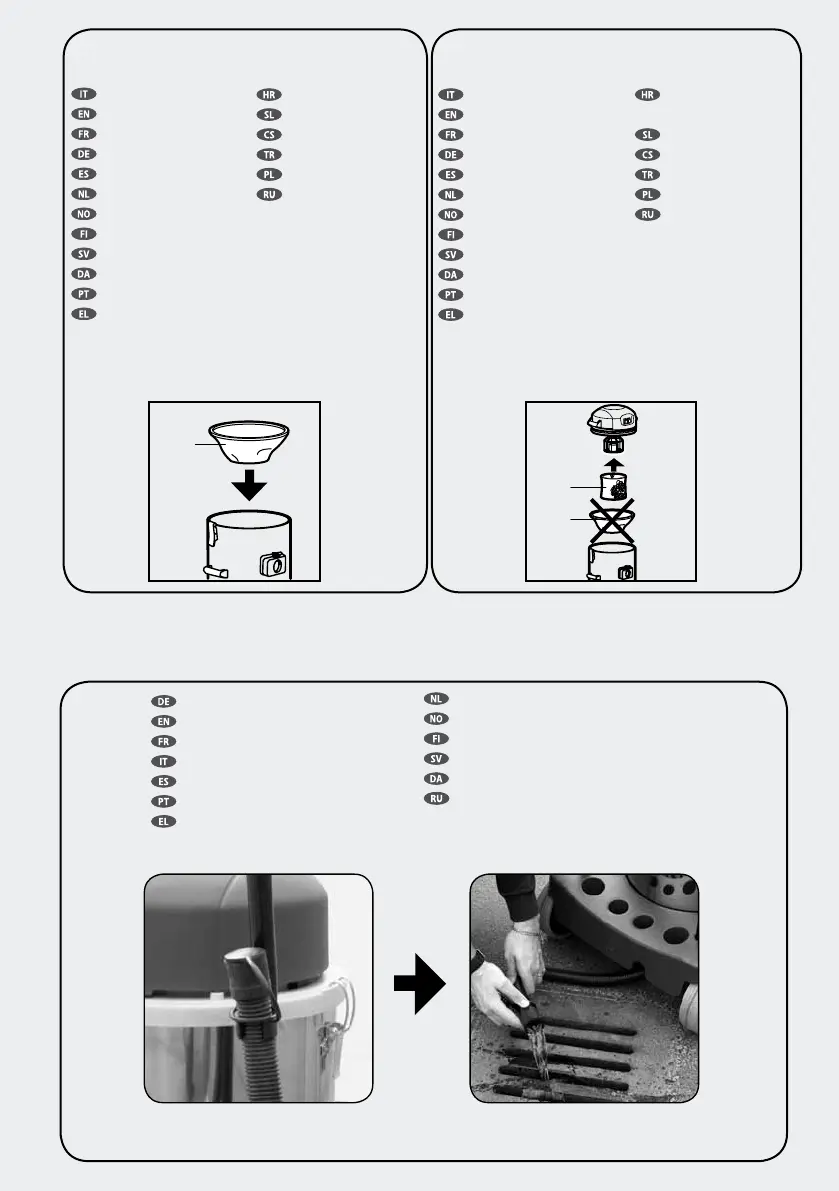 IT
EN
FR
DE
ES
NL
NO
FI
SV
DA
PT
EL

HR
SL
CS
TR
PL
RU

IT
EN
FR
DE
ES
NL
NO
FI
SV
DA
PT
EL

HR
SL
CS
TR
PL
RU

DE
EN
FR
IT
ES
PT
EL

NL
NO
FI
SV
DA
RU