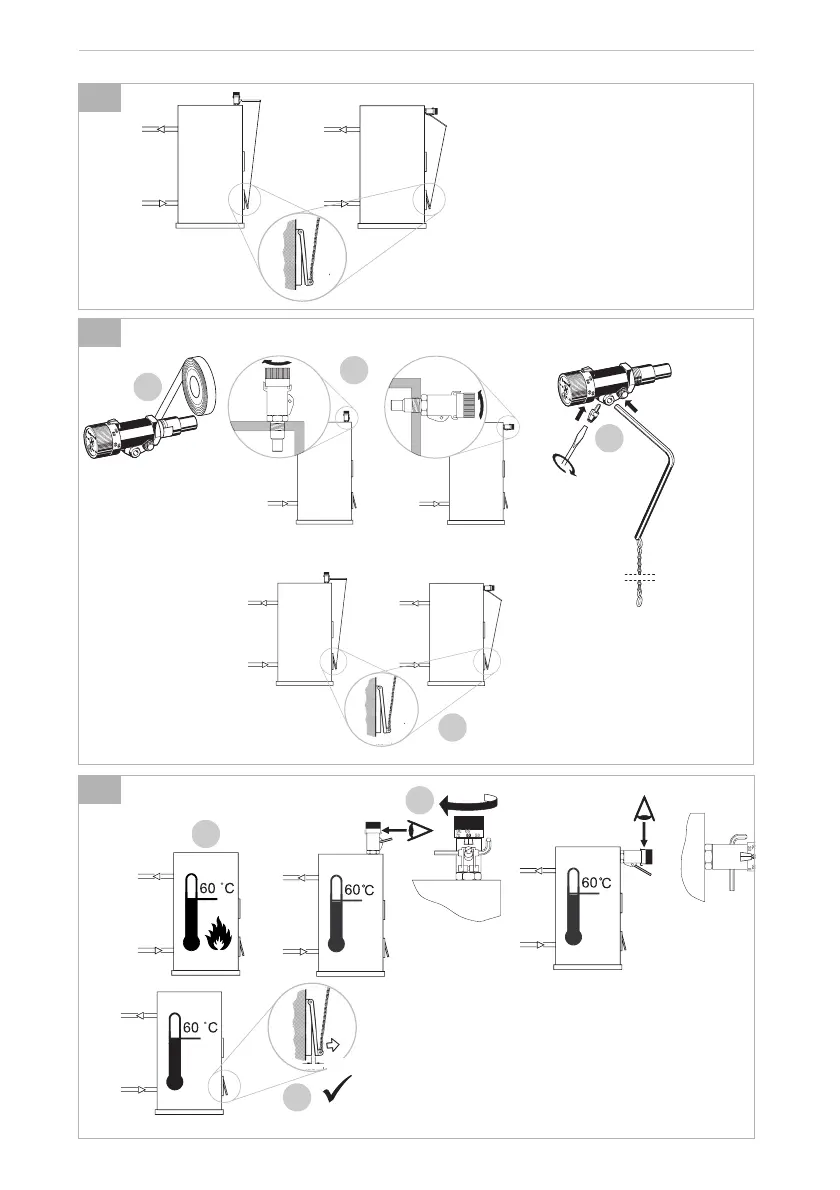 60 °C

60°C

60°C

60 °C