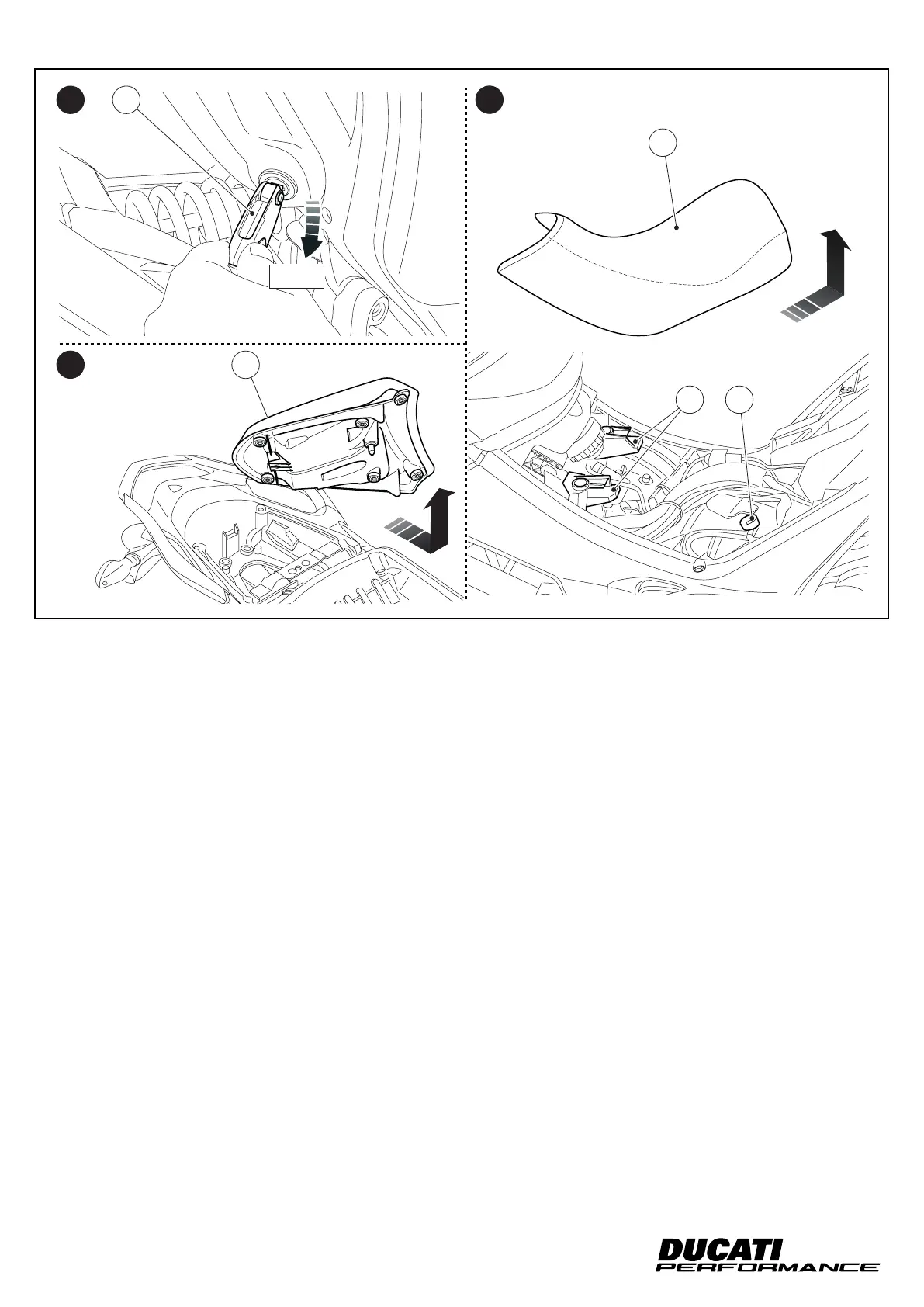 DUCATI
PERFORMANCE