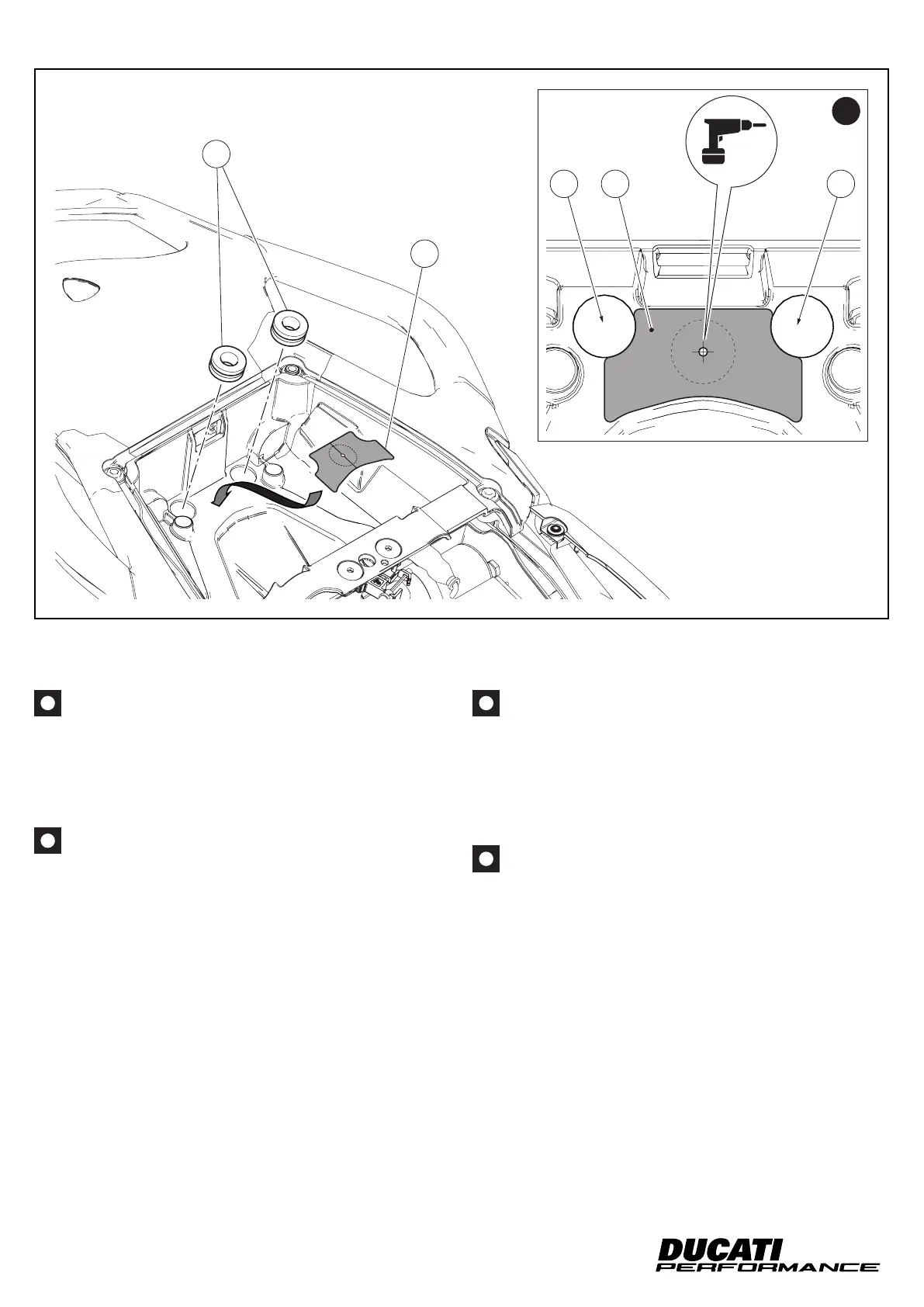 DUCATI
PERFORMANCE