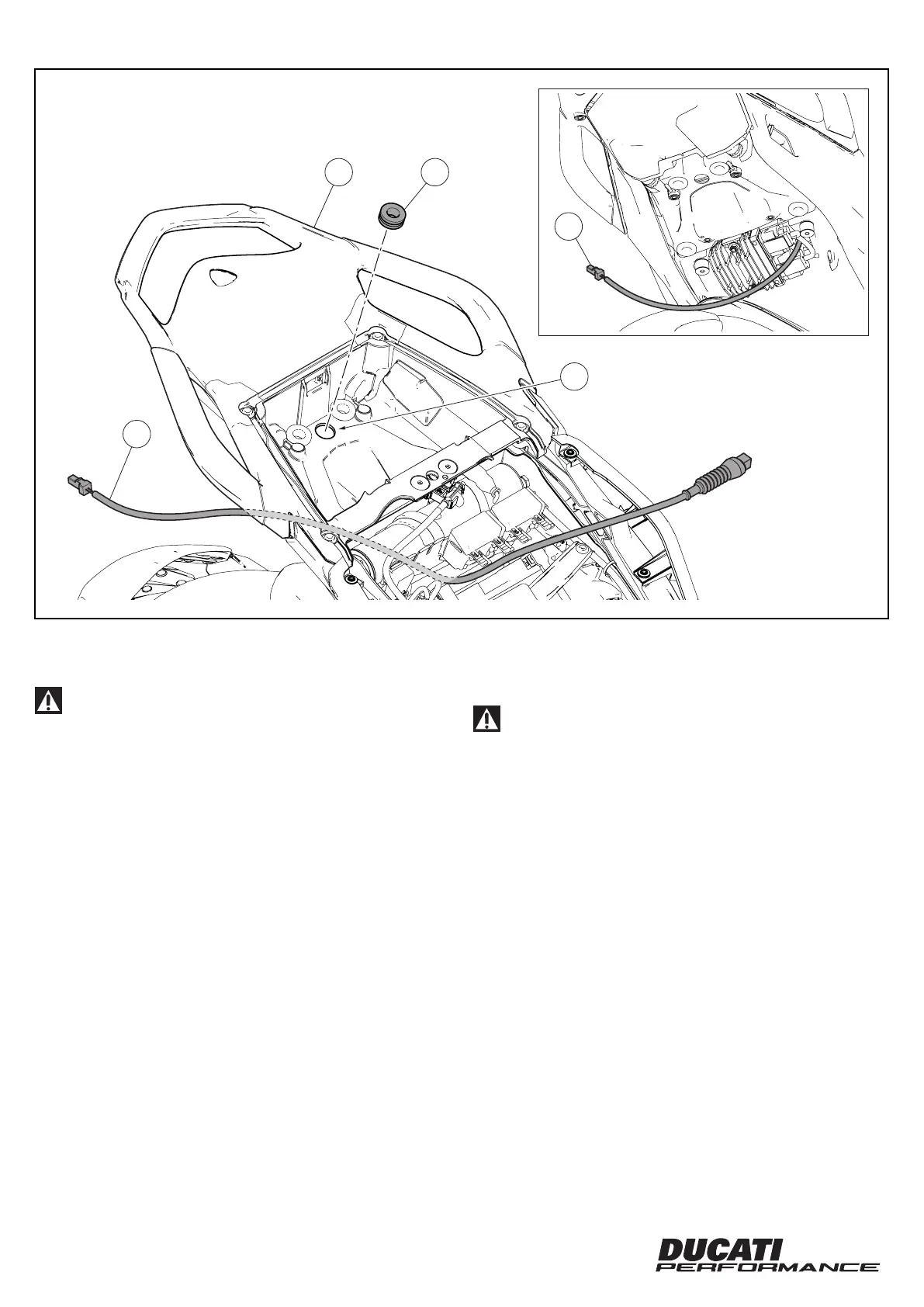 DUCATI
PERFORMANCE