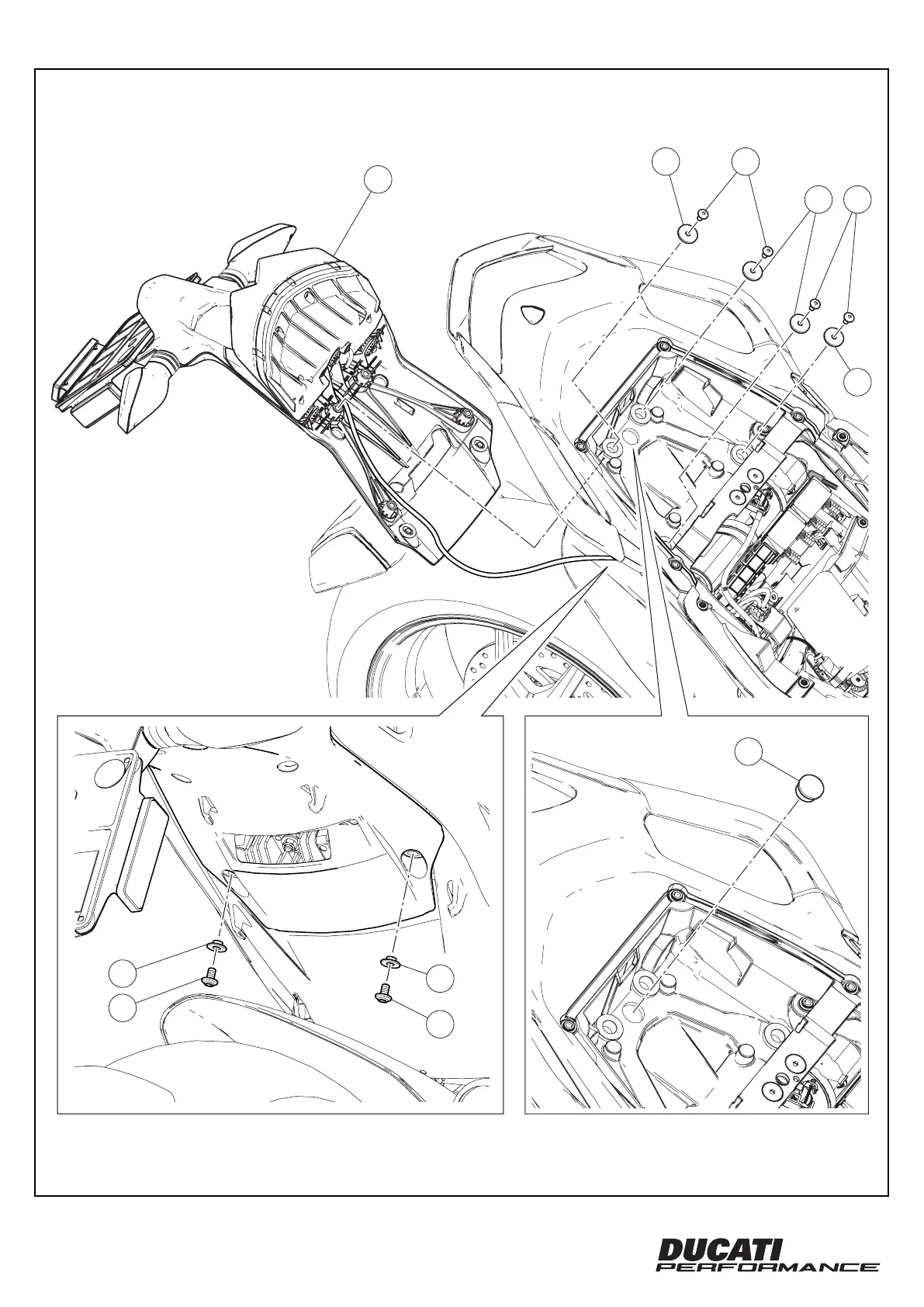 DUCATI PERFORMANCE