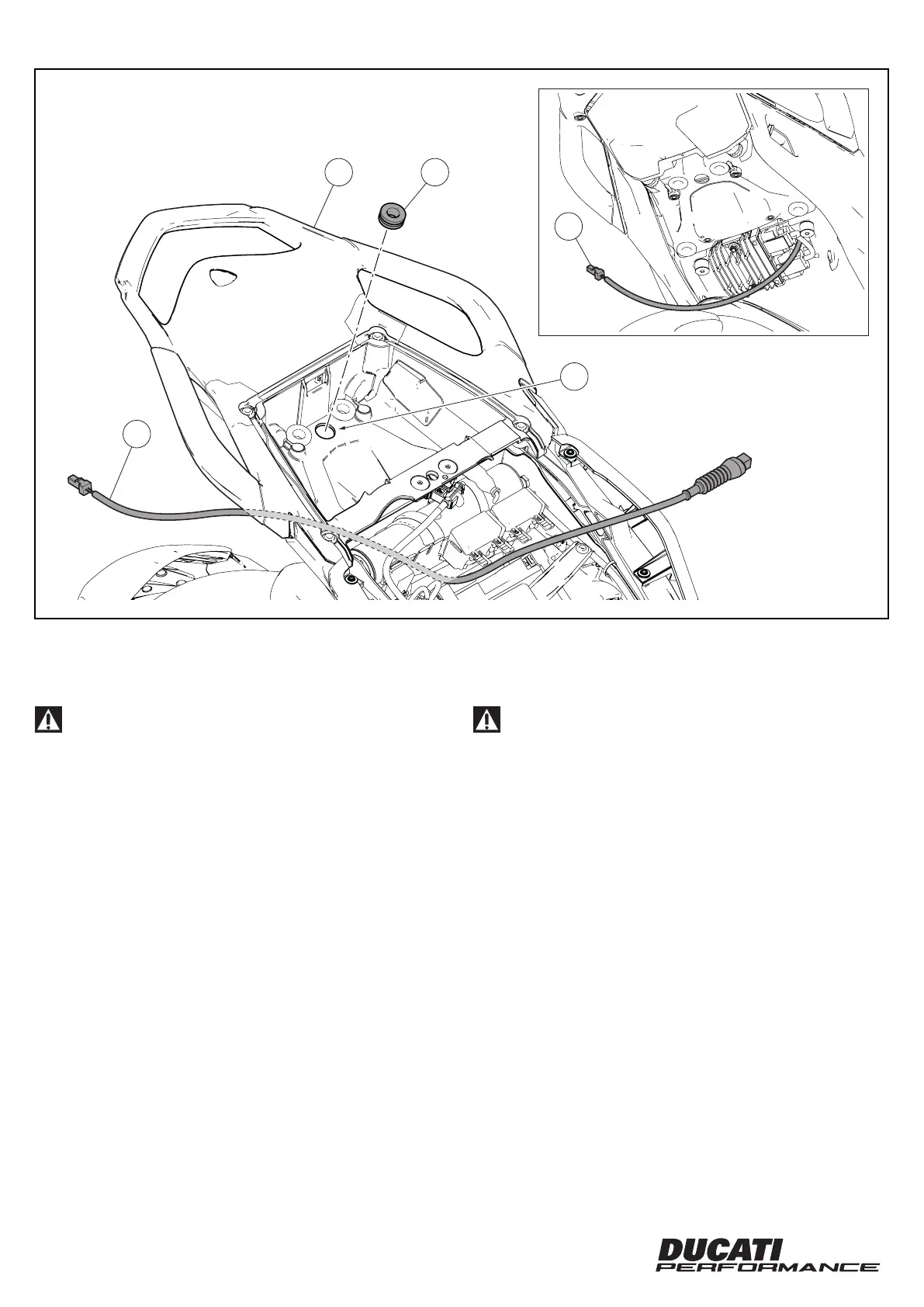 DUCATI
PERFORMANCE