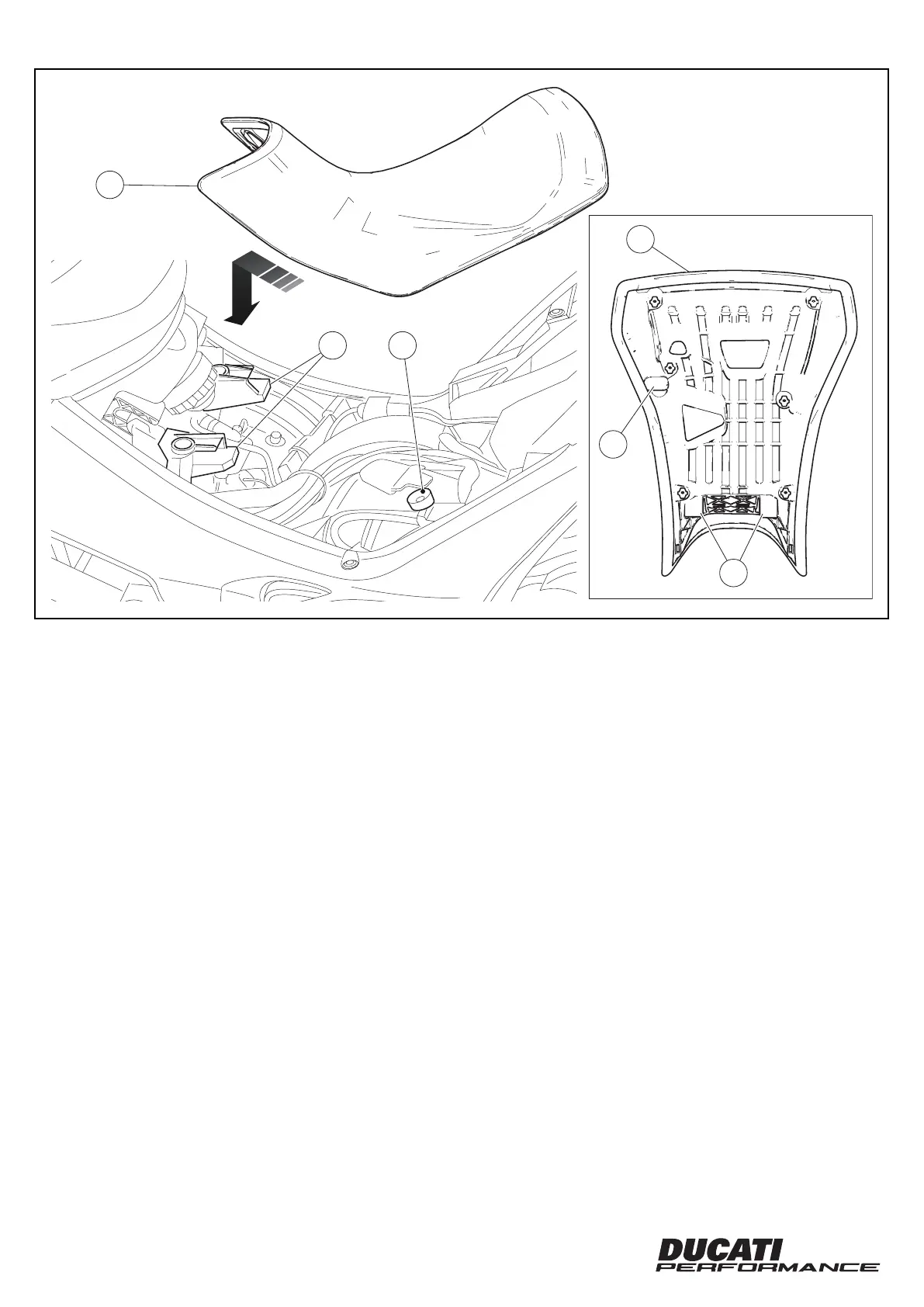 DUCATI
PERFORMANCE