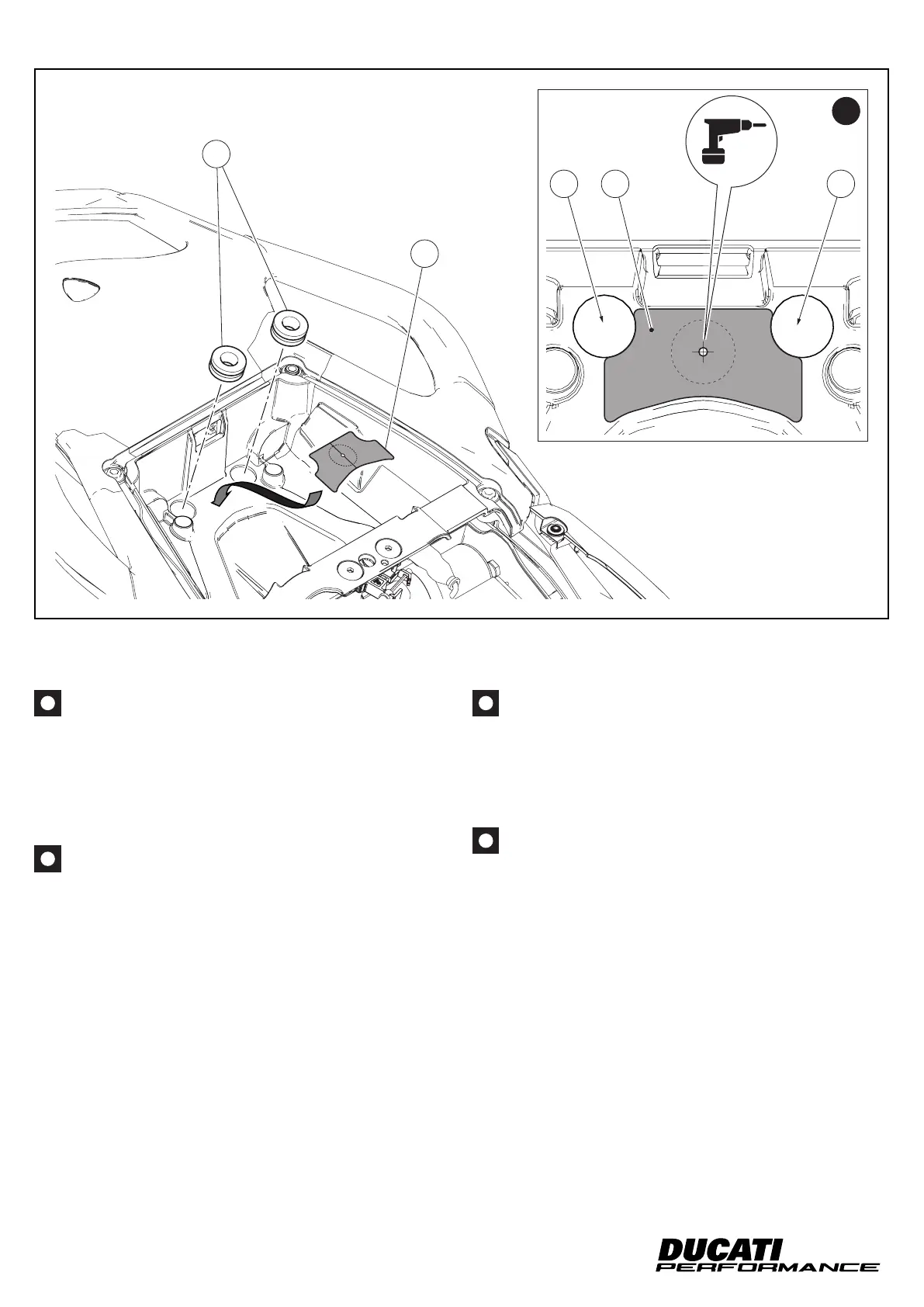 DUCATI
PERFORMANCE