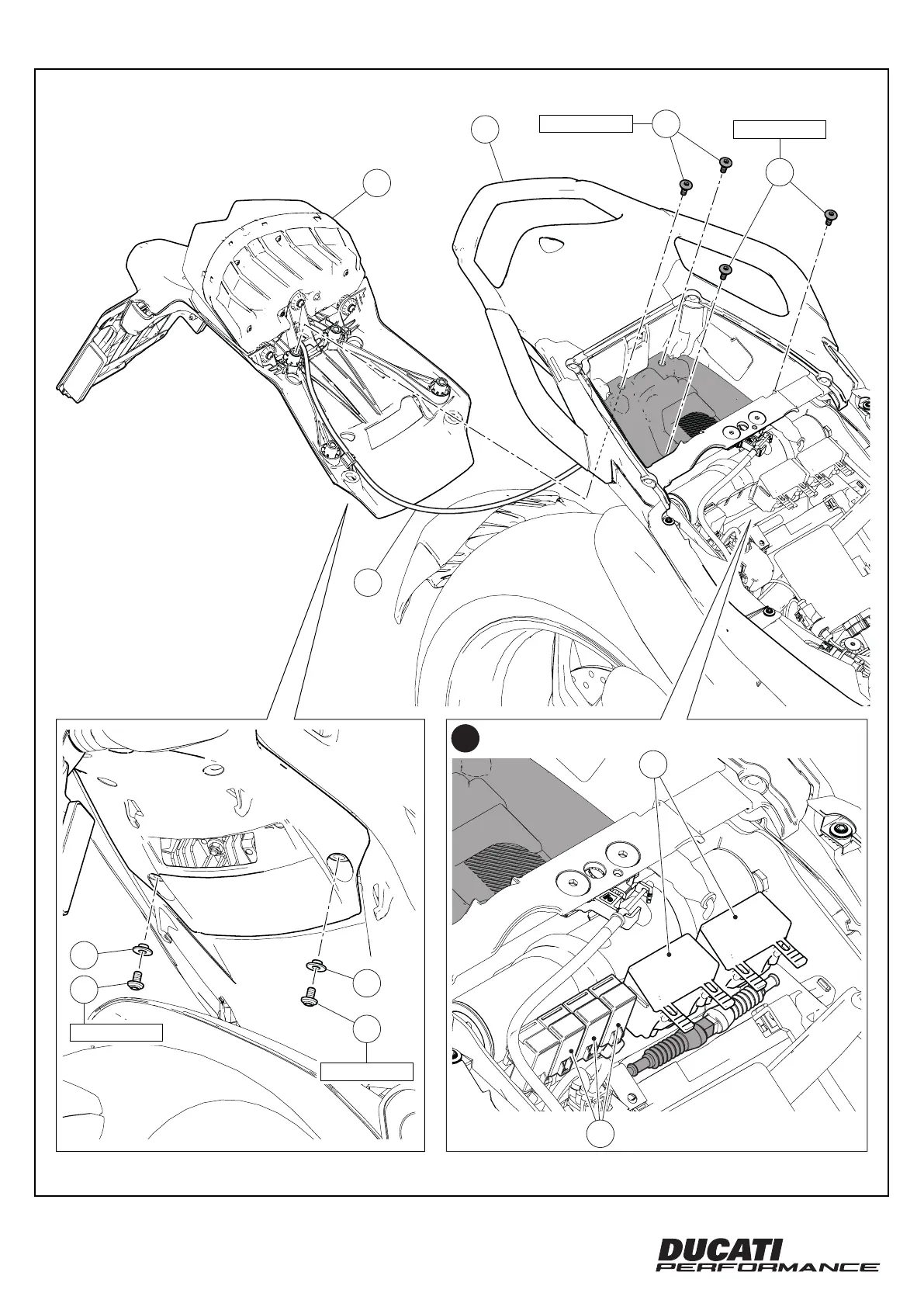 DUCATI
PERFORMANCE