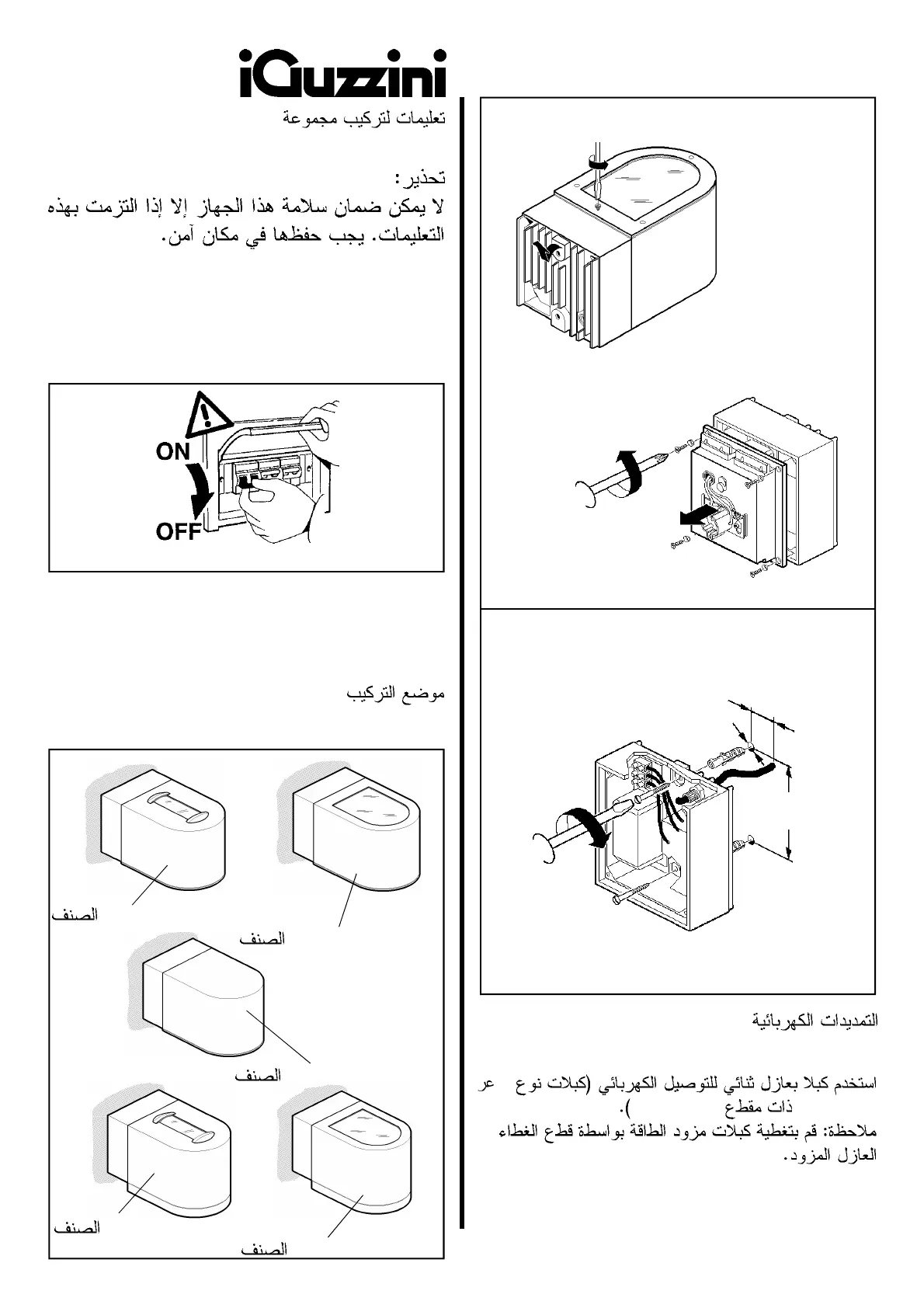 iGuzzini

تعليمات لتركيب مجموعة

تحذير:
لا يمكن ضمان سلامة هذا الجهاز إلا إذا التزمت بهذه التعليمات. يجب حفظها في مكان آمن.

ON
OFF

موضع التركيب

الصنف
الصنف
الصنف
الصنف
الصنف

التمديدات الكهربائية

استخدم كبلا بعازل ثنائي للتوصيل الكهربائي (كبلات نوع عر ذات مقطع ).
ملاحظة: قم بتغطية كبلات مزود الطاقة بواسطة قطع الغطاء العازل المزود.