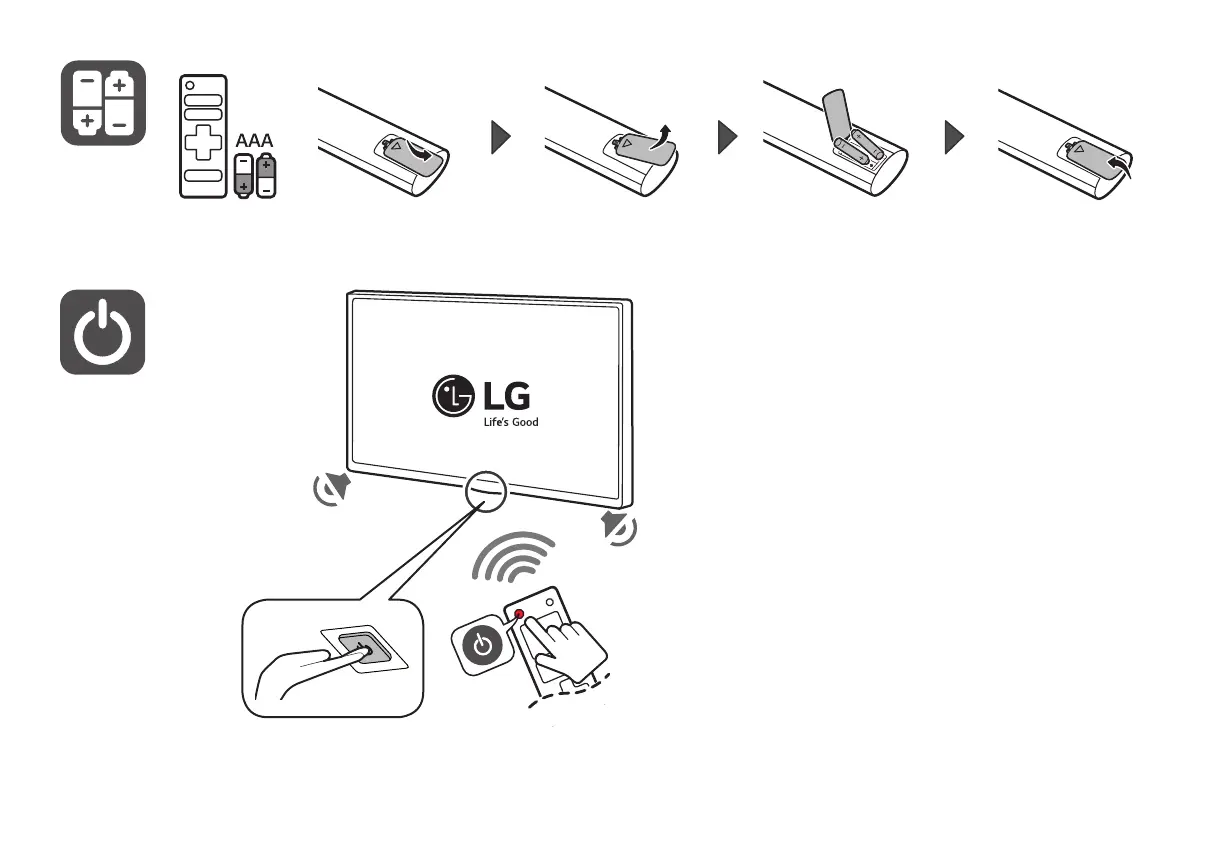 AAA

LG
Life's Good