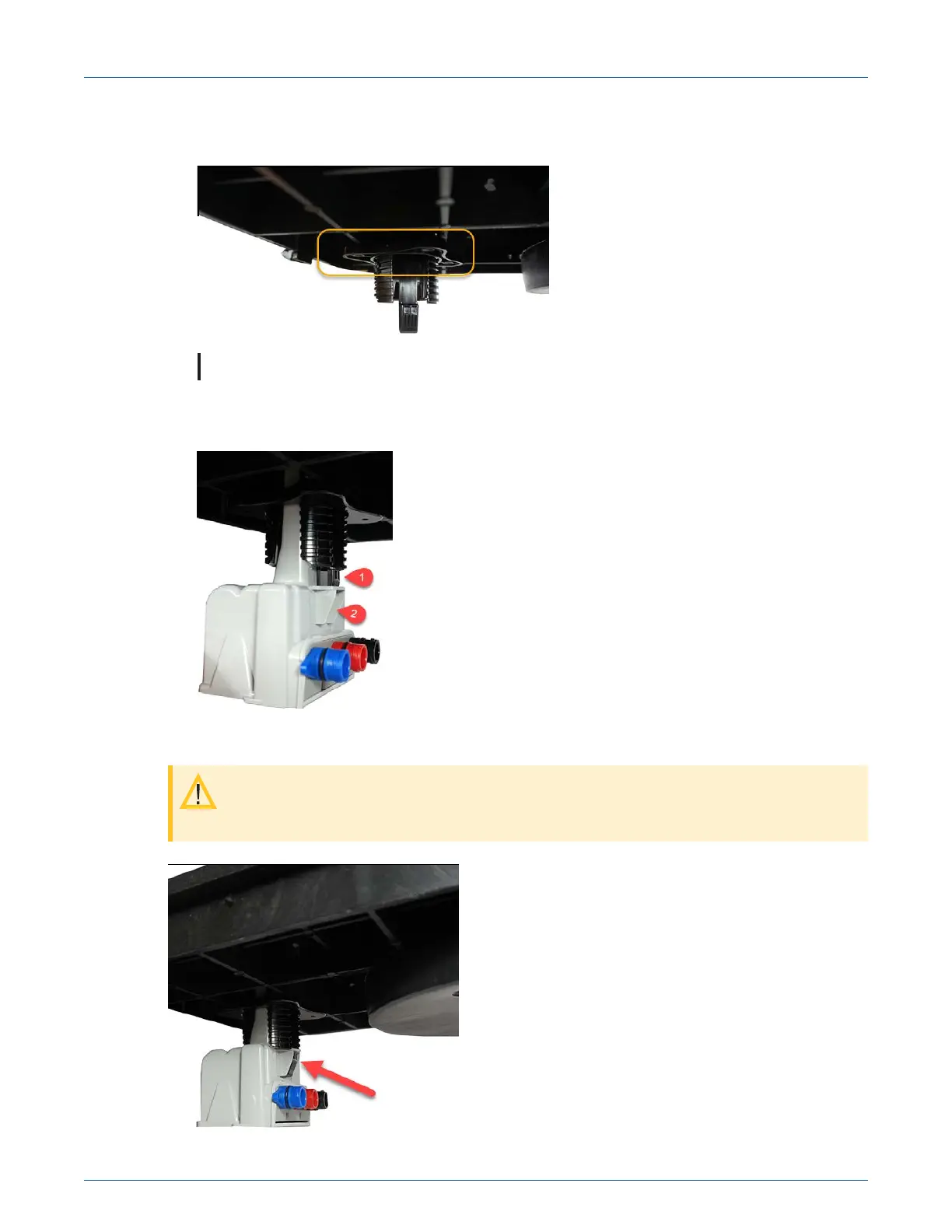 1

2