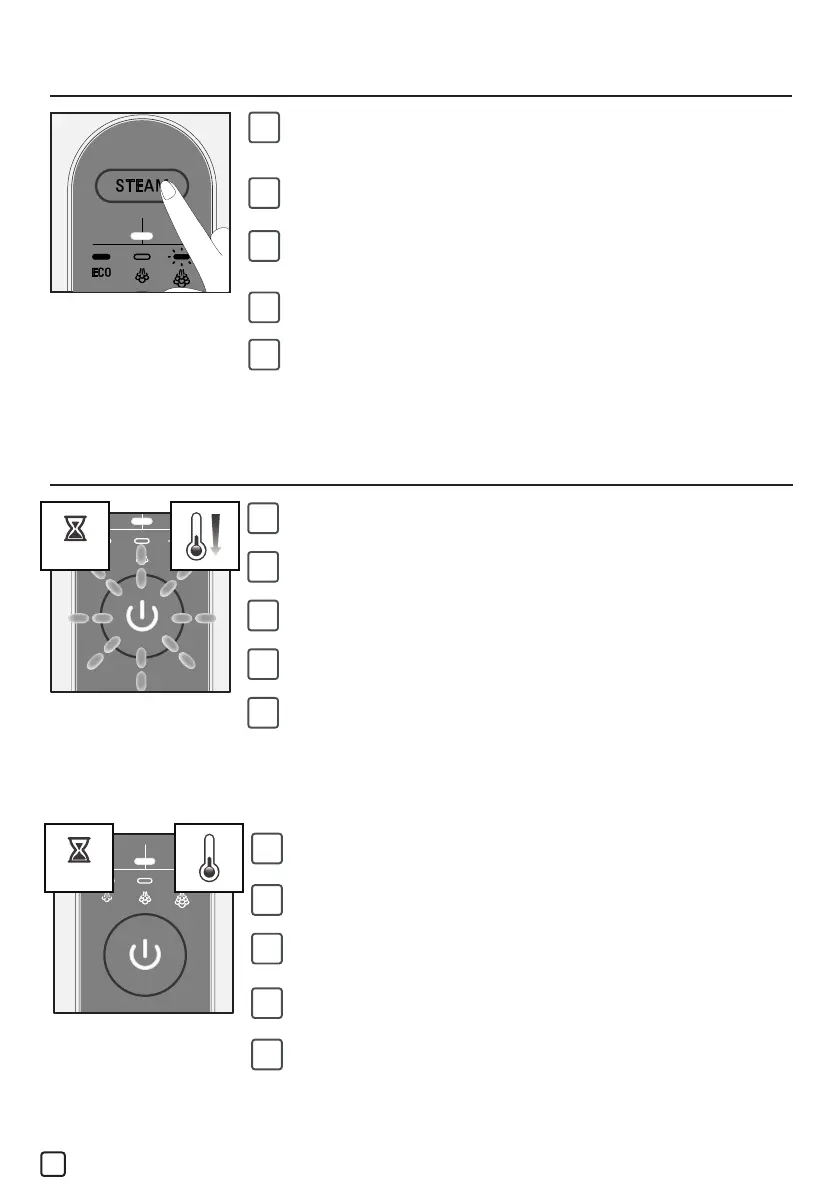 STEAM

ECO