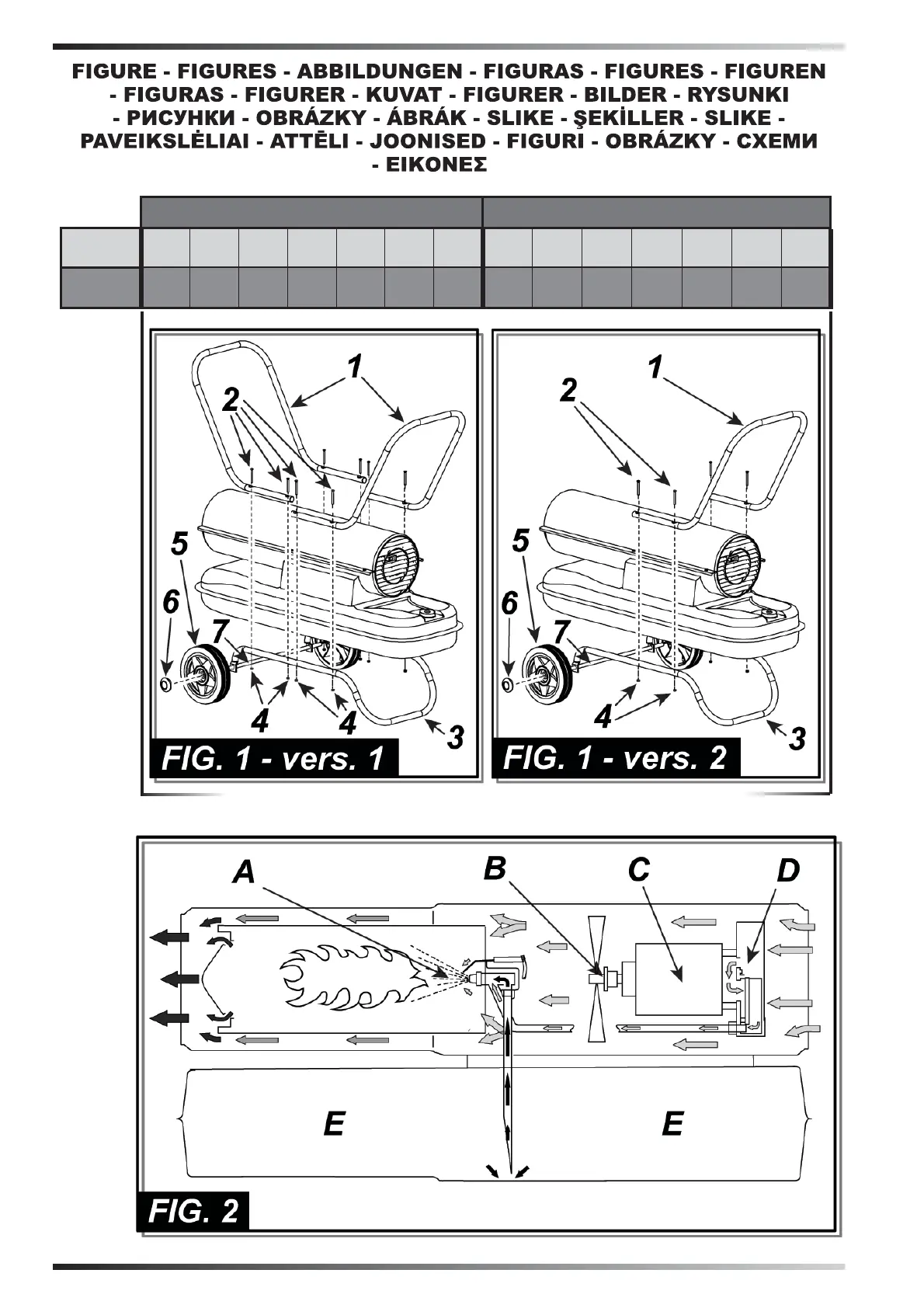 FIGURE - FIGURES - ABBILDUNGEN - FIGURAS - FIGURES - FIGUREN - FIGURAS - FIGURER - KUVAT - FIGURER - BILDER - RYSUNKI - РИСУНКИ - OBRÁZKY - ÁBRÁK - SLIKE - ŞEKİLLER - SLIKE - PAVEIKSLĖLIAI - ATTĒLI - JOONISED - FIGURI - OBRÁZKY - СХЕМИ - ΕΙΚΟΝΕΣ

1
2
5
6
7
4
4
3
FIG. 1 - vers. 1

1
2
5
6
7
4
3
FIG. 1 - vers. 2

A
B
C
D
E
E
FIG. 2