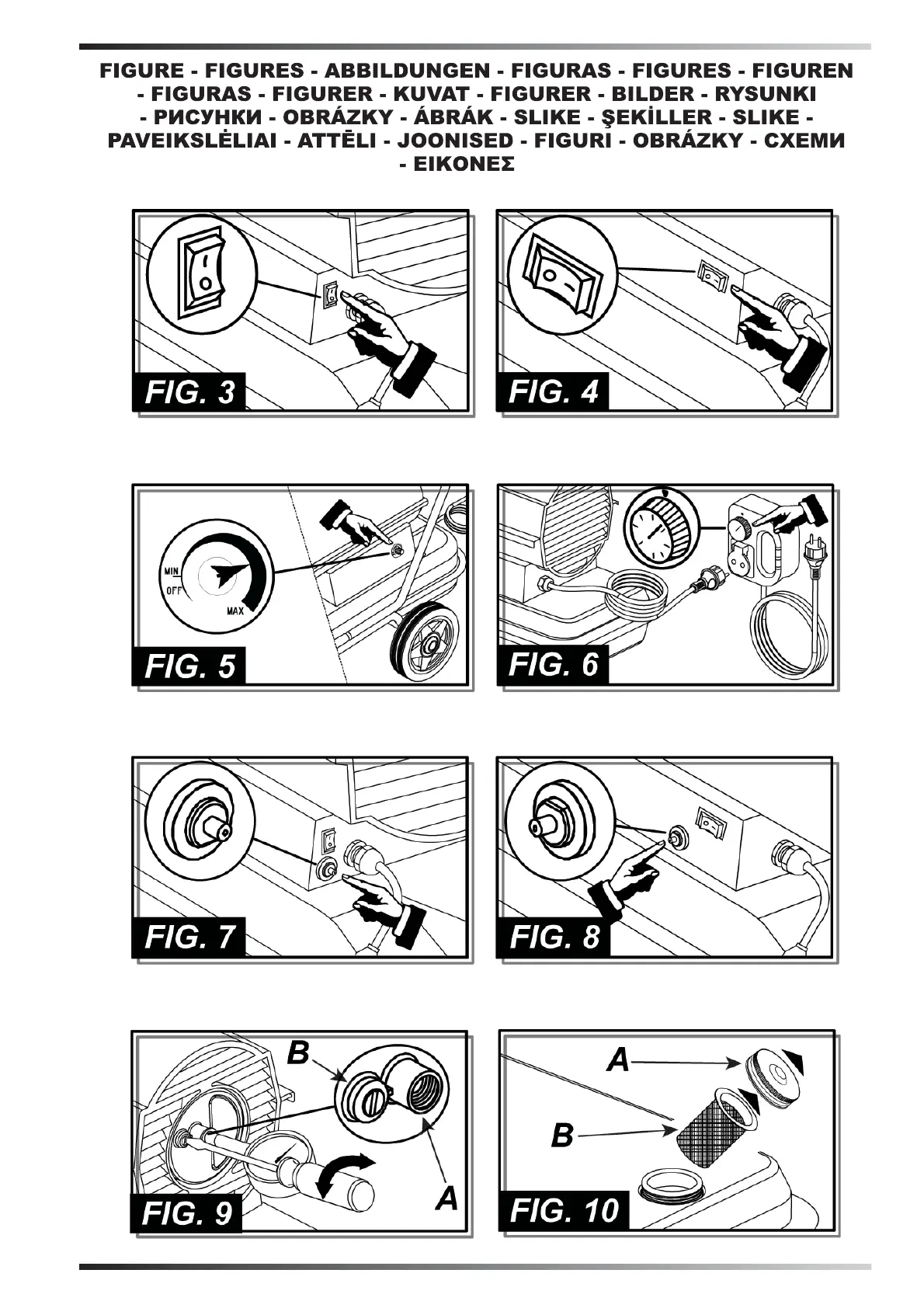 FIGURE - FIGURES - ABBILDUNGEN - FIGURAS - FIGURES - FIGUREN - FIGURAS - FIGURER - KUVAT - FIGURER - BILDER - RYSUNKI - РИСУНКИ - OBRÁZKY - ÁBRÁK - SLIKE - ŞEKİLLER - SLIKE - PAVEIKSLĖLIAI - ATTĒLI - JOONISED - FIGURI - OBRÁZKY - СХЕМИ - ΕΙΚΟΝΕΣ

I
O
FIG. 3

O
I
FIG. 4

MIN
OFF
MAX
FIG. 5

FIG. 6

FIG. 7

FIG. 8

B
A
FIG. 9

A
B
FIG. 10