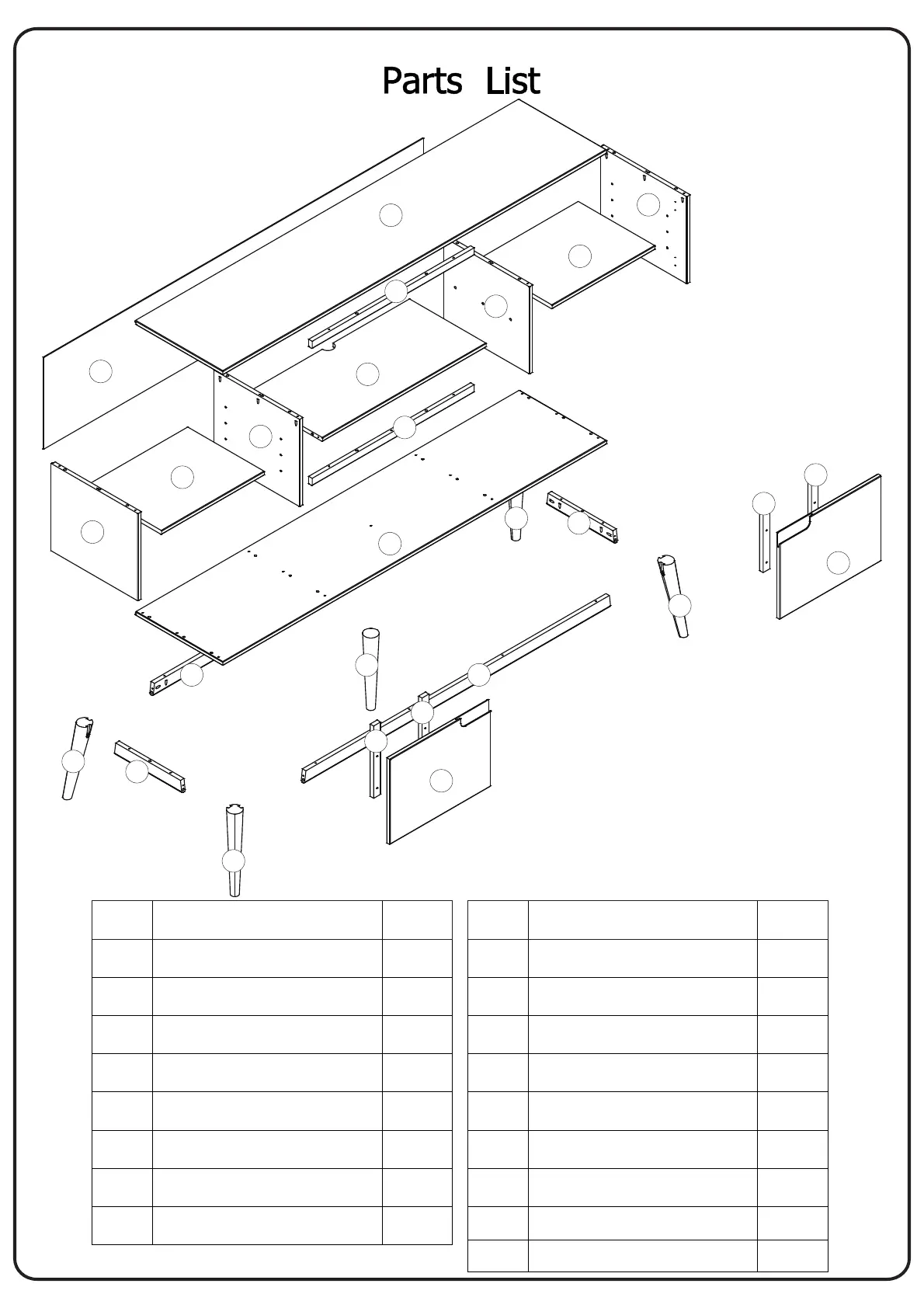 Parts List