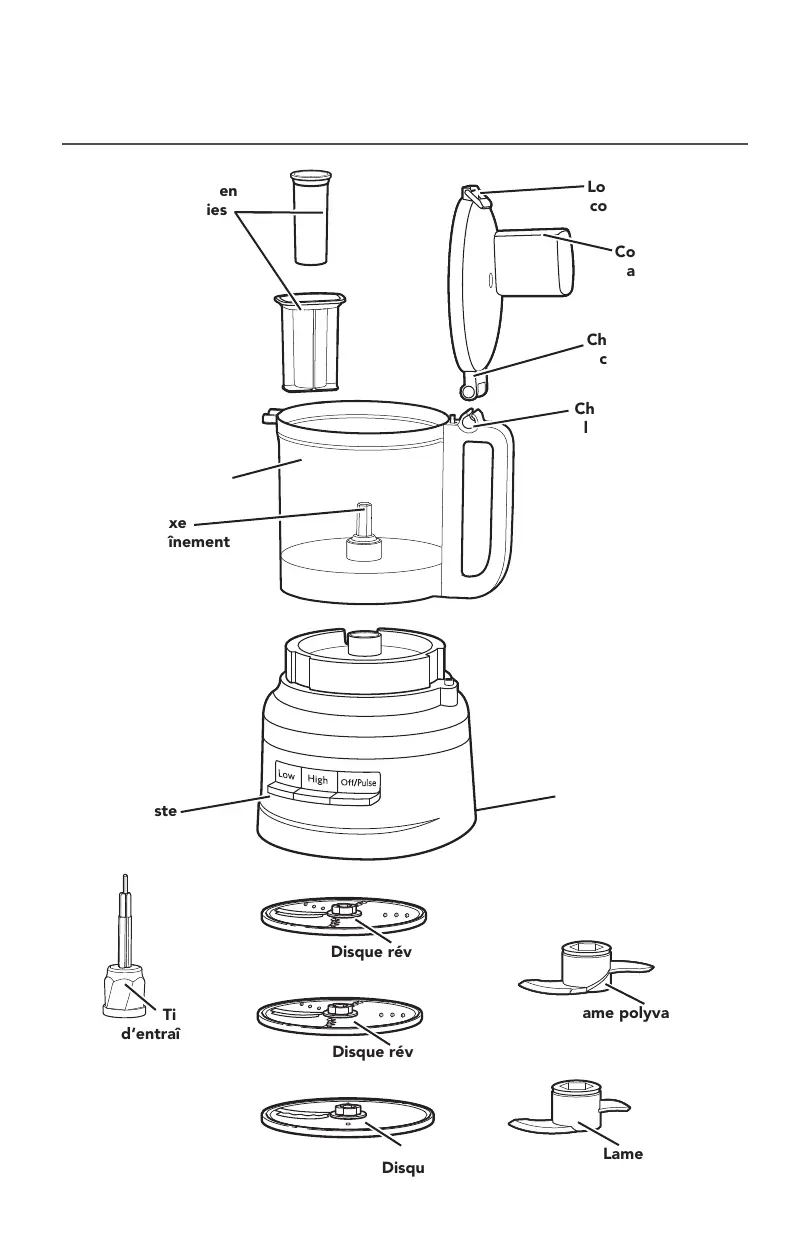 en
ies

Lo
co

Co
a

Ch
c

Ch
l

xe
înement

Low
High
Off/Pulse

ste

Disque rév

Ti
d'entraî

ame polyva

Disque rév

Disqu

Lame