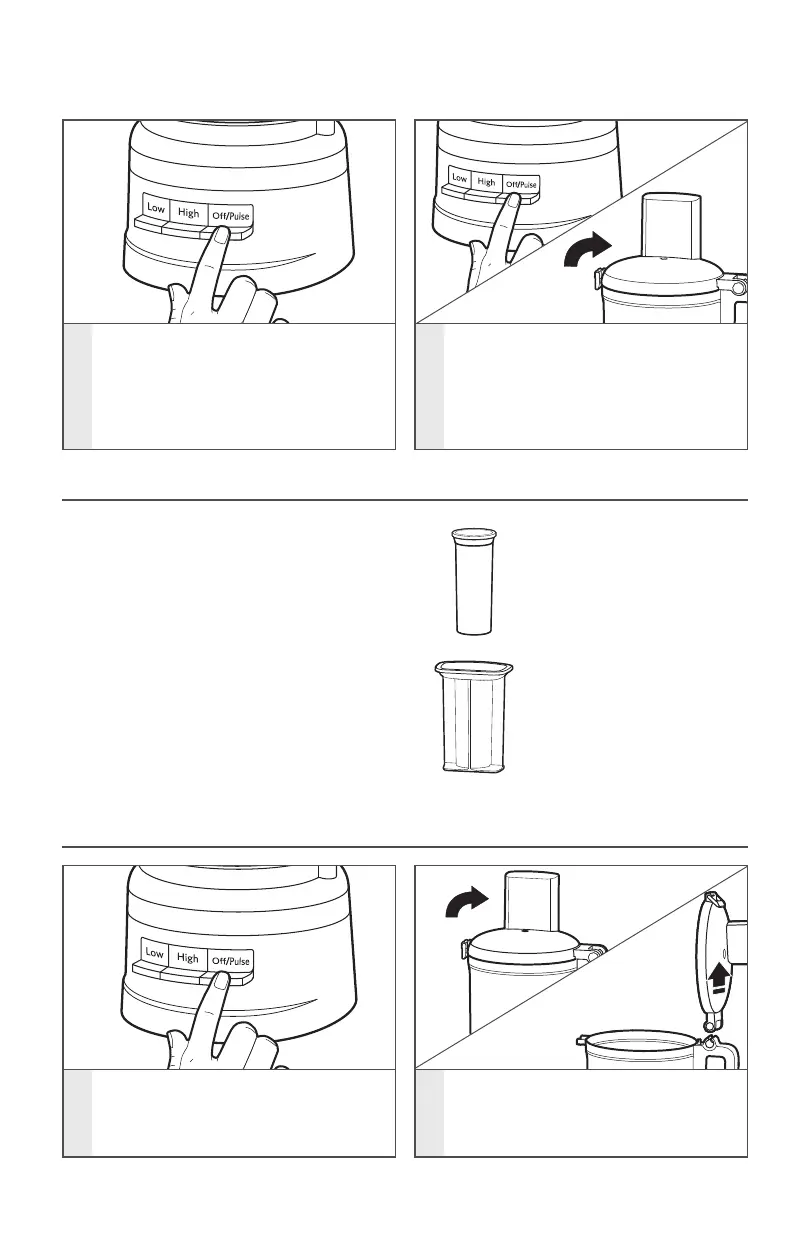 Low
High
Off/Pulse

Low
High
Off/Pulse

Low
High
Off/Pulse