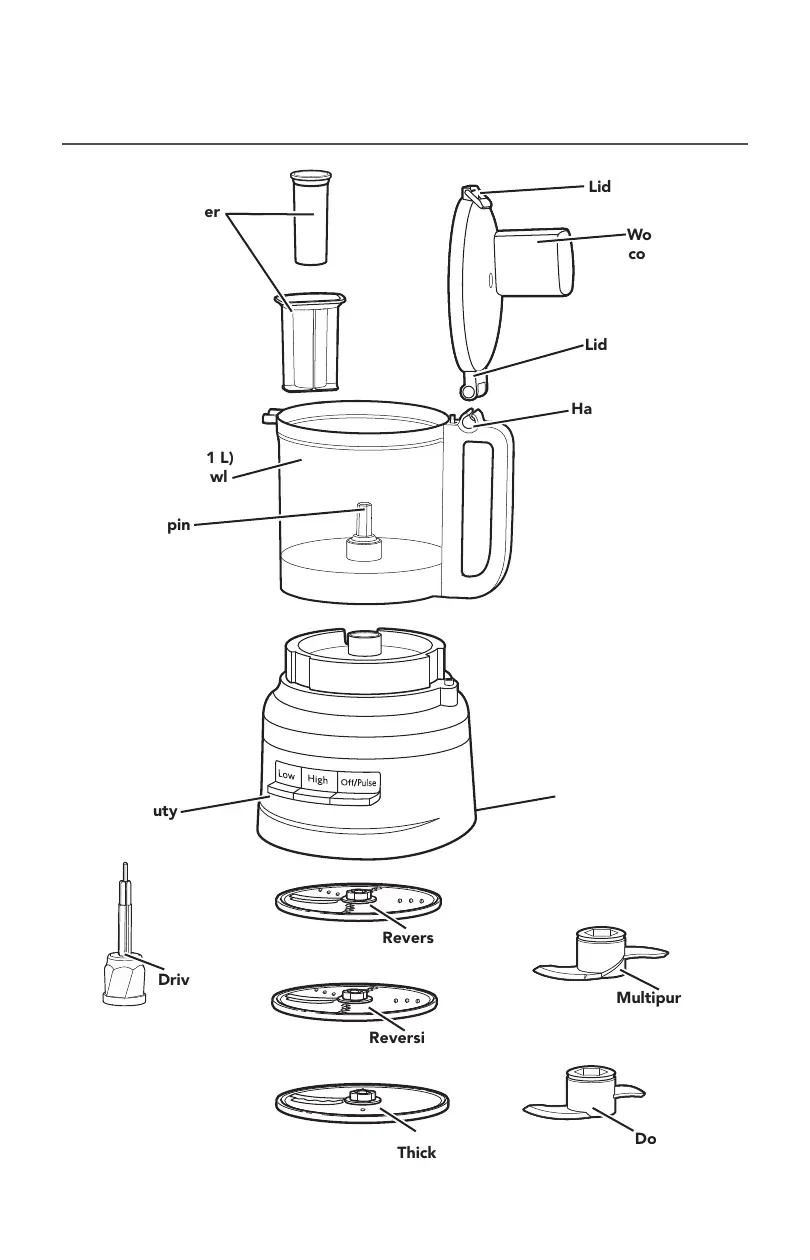 er

Lid

Wo
co

Lid

Ha

1 L)
wl

pin

Low High Off/Pulse

uty

Revers

Driv

Multipur

Reversi

Thick

Do