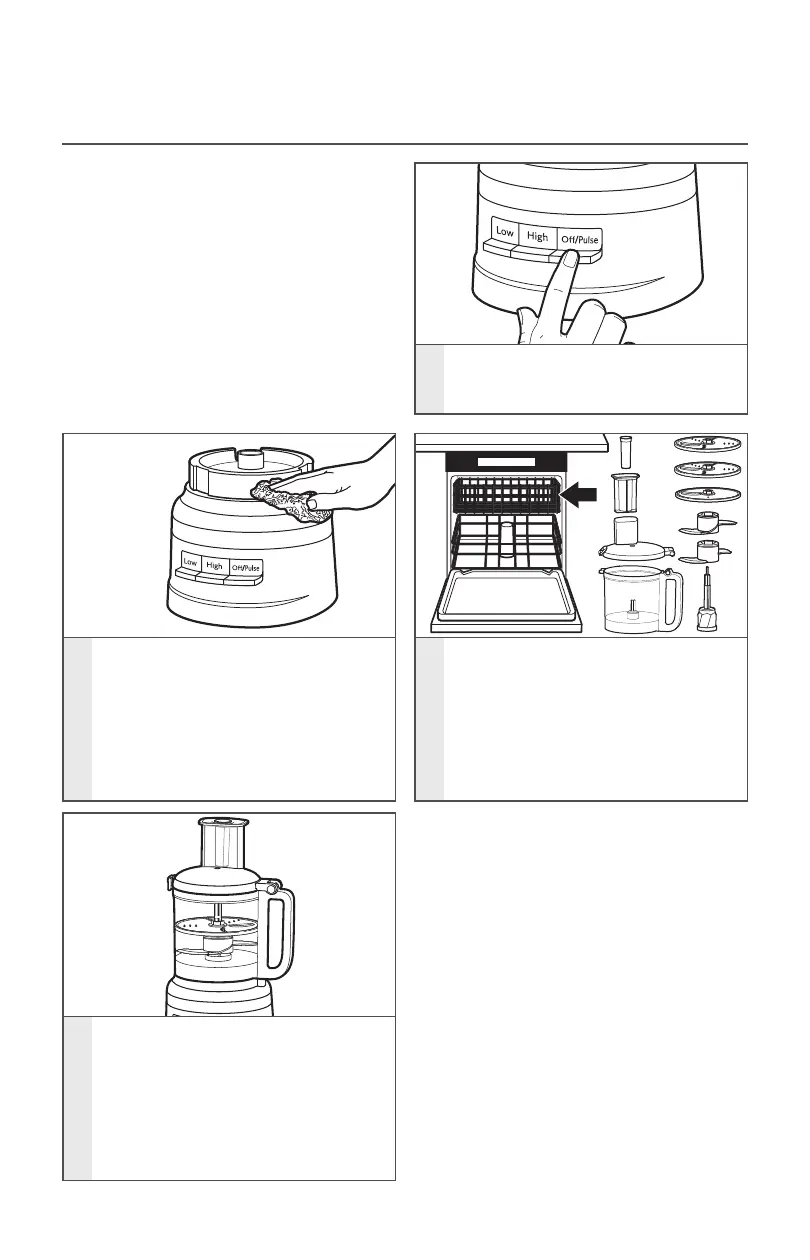 Low
High
Off/Pulse

Low
High
Off/Pulse