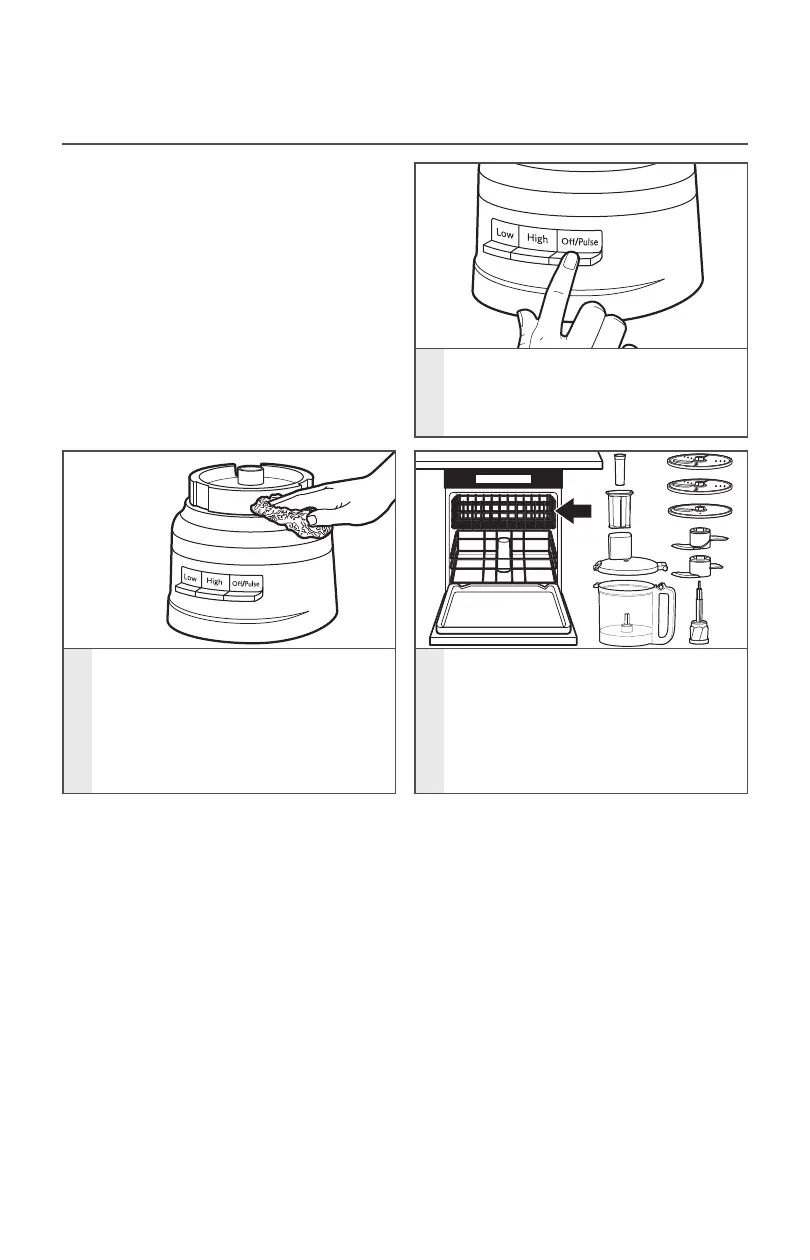 Low High Off/Pulse

Low High Off/Pulse