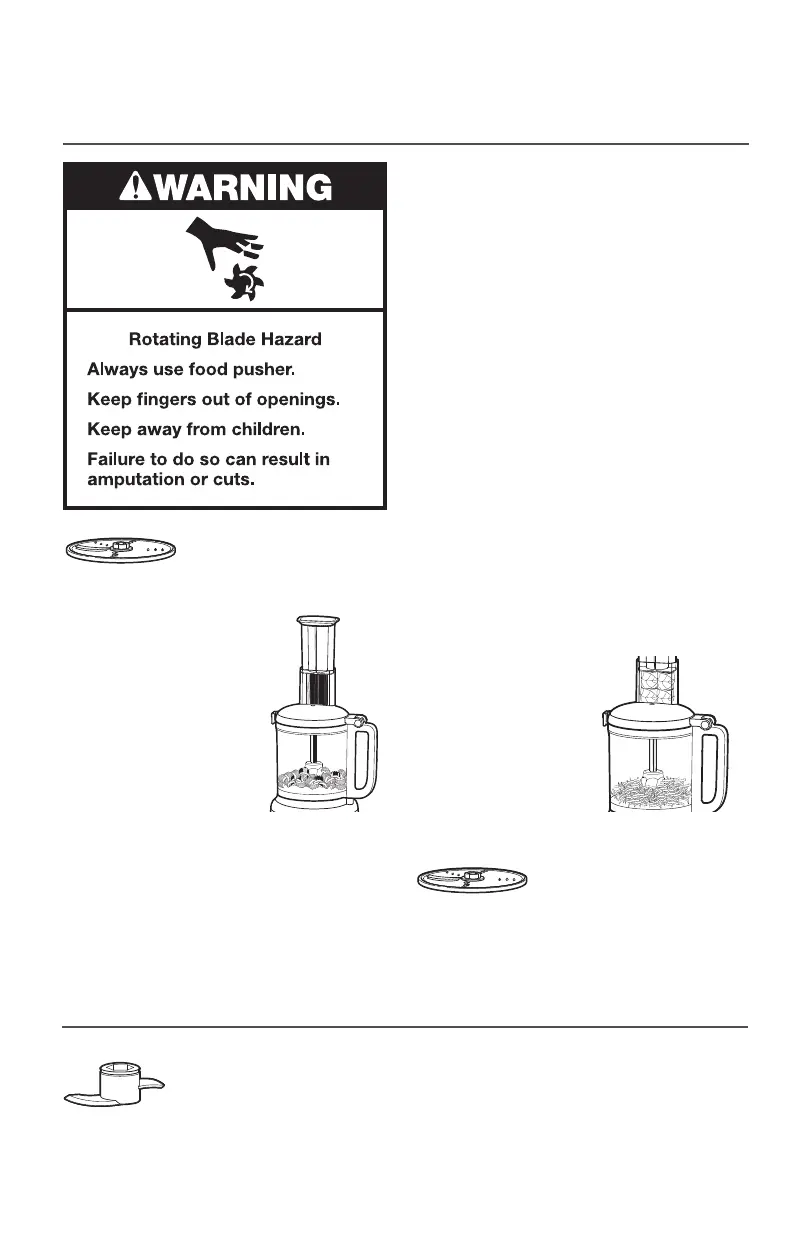 WARNING

Rotating Blade Hazard

Always use food pusher.

Keep fingers out of openings.

Keep away from children.

Failure to do so can result in amputation or cuts.