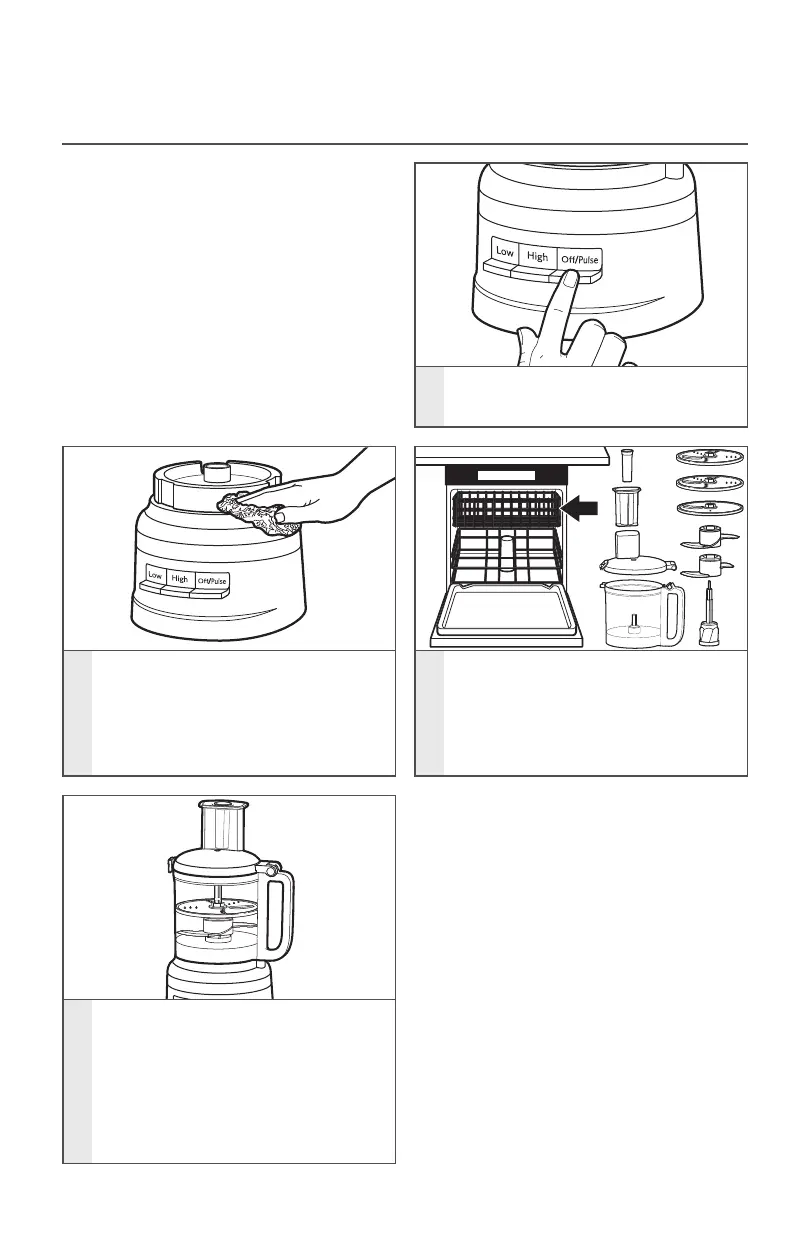 Low
High
Off/Pulse

Low
High
Off/Pulse