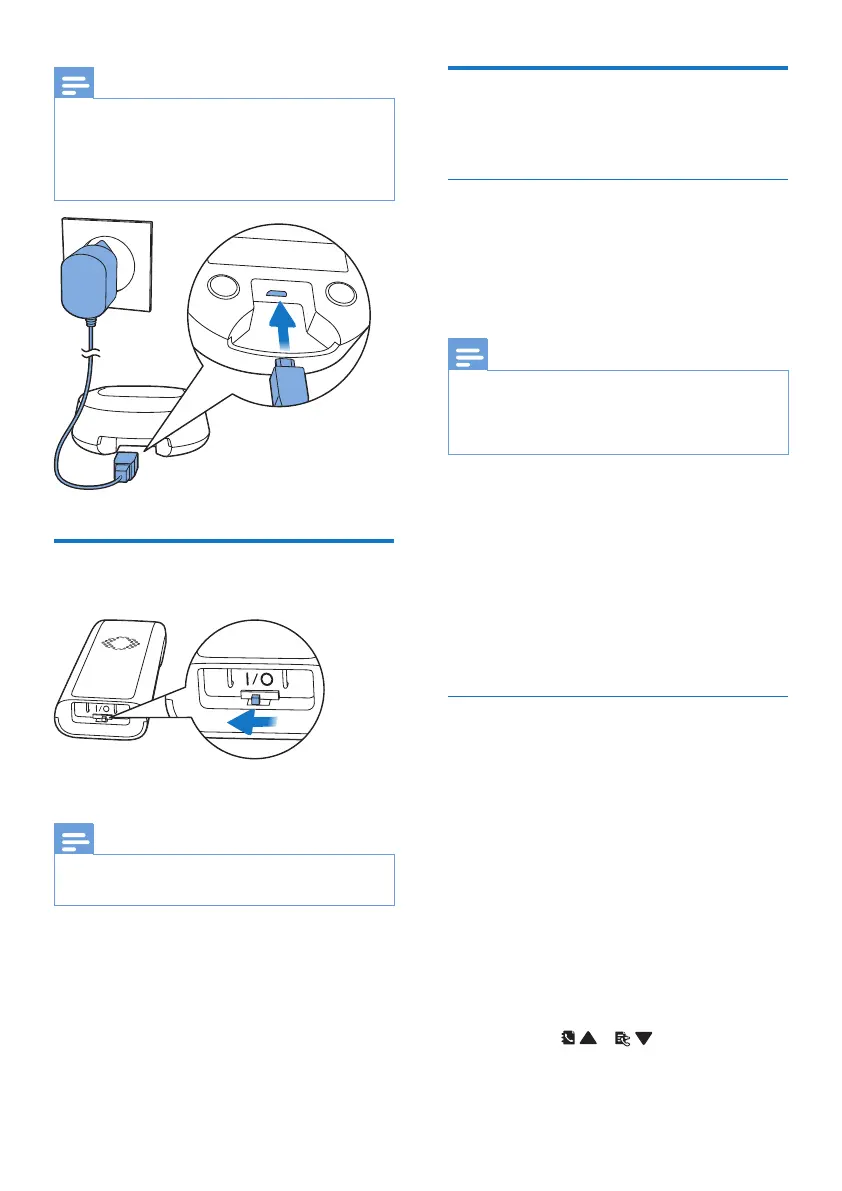 I/O

I/O