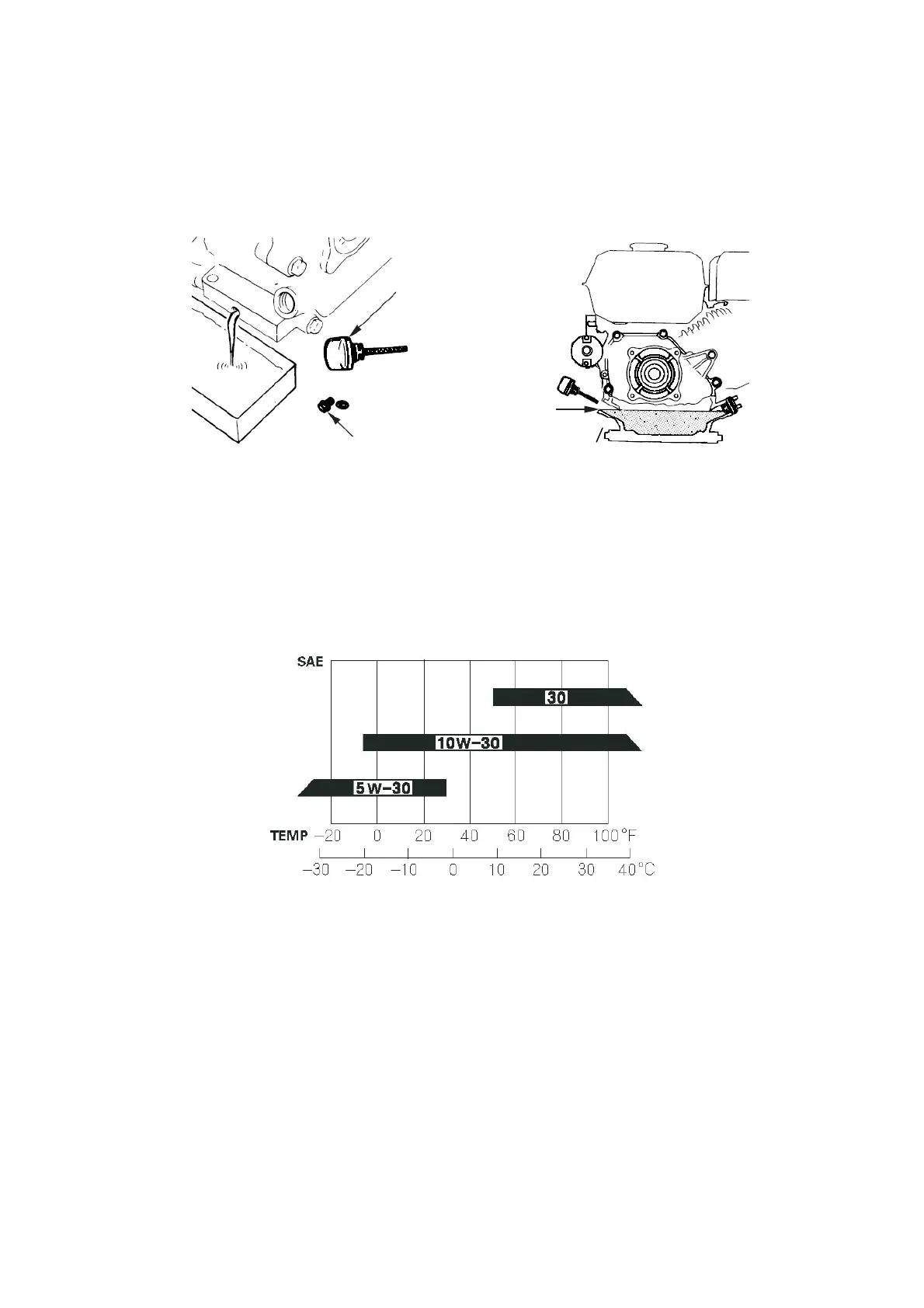 SAE

30

10W-30

5W-30

TEMP −20 0 20 40 60 80 100°F

−30 −20 −10 0 10 20 30 40°C