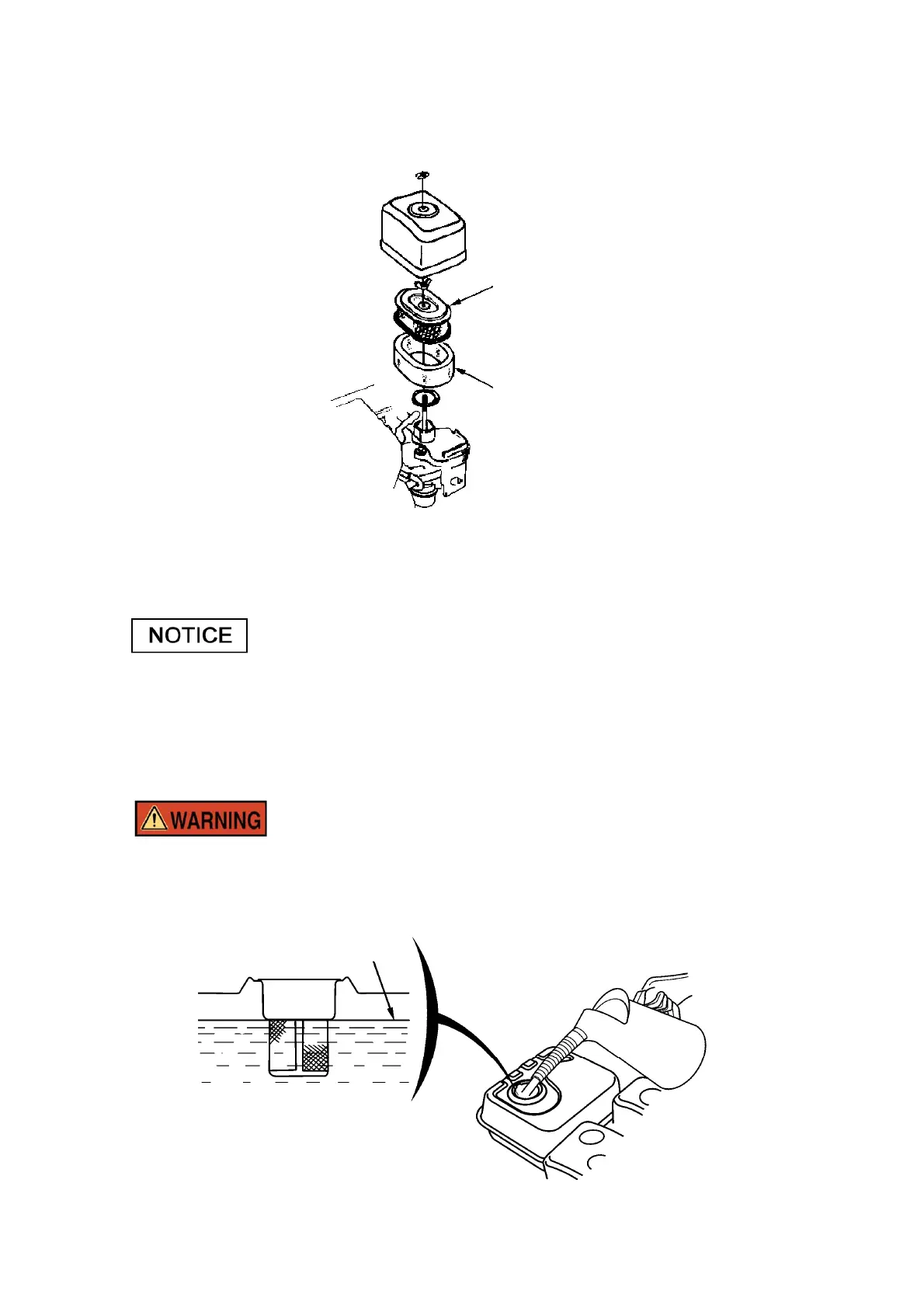 NOTICE

WARNING