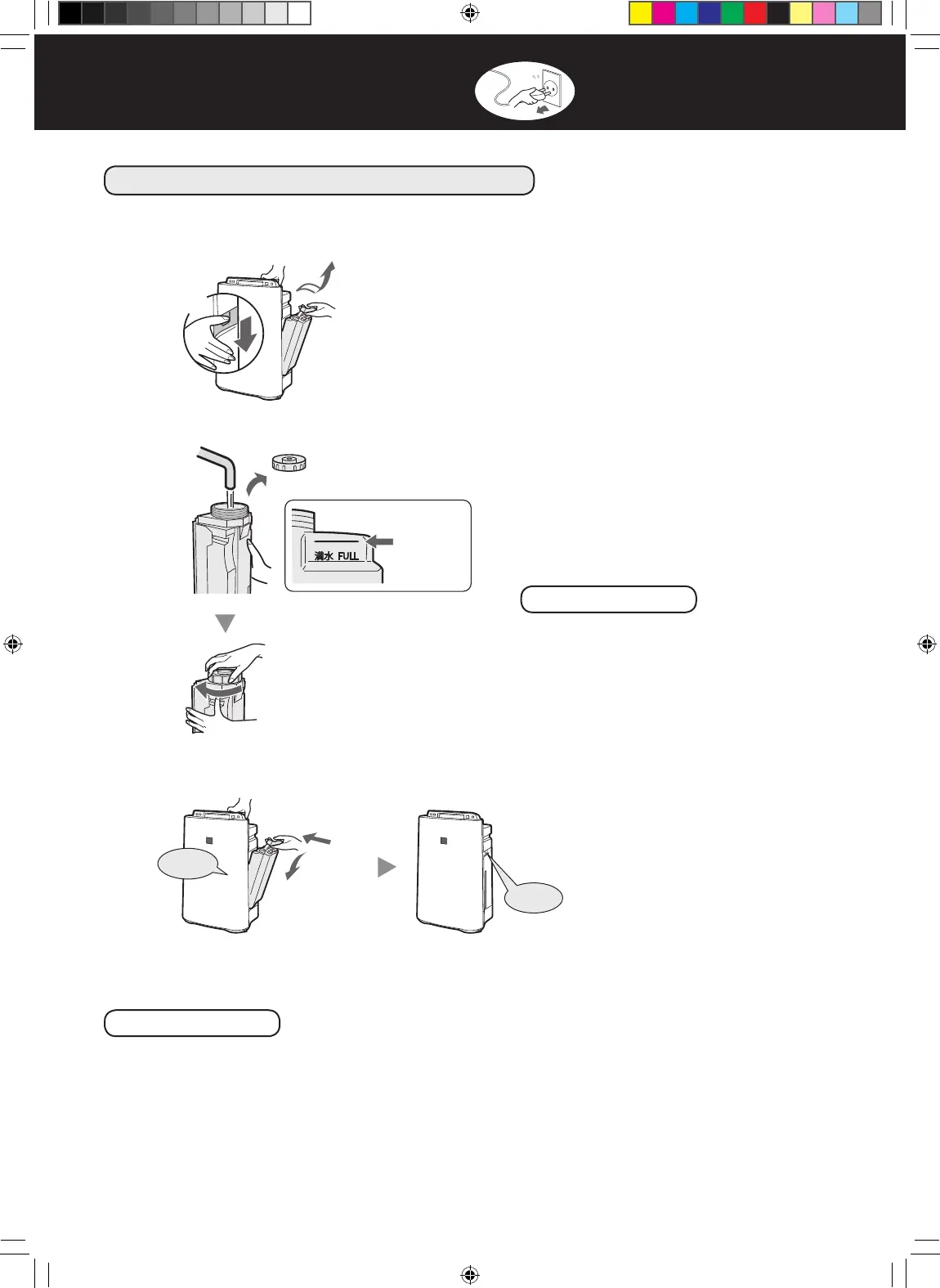 満水 FULL