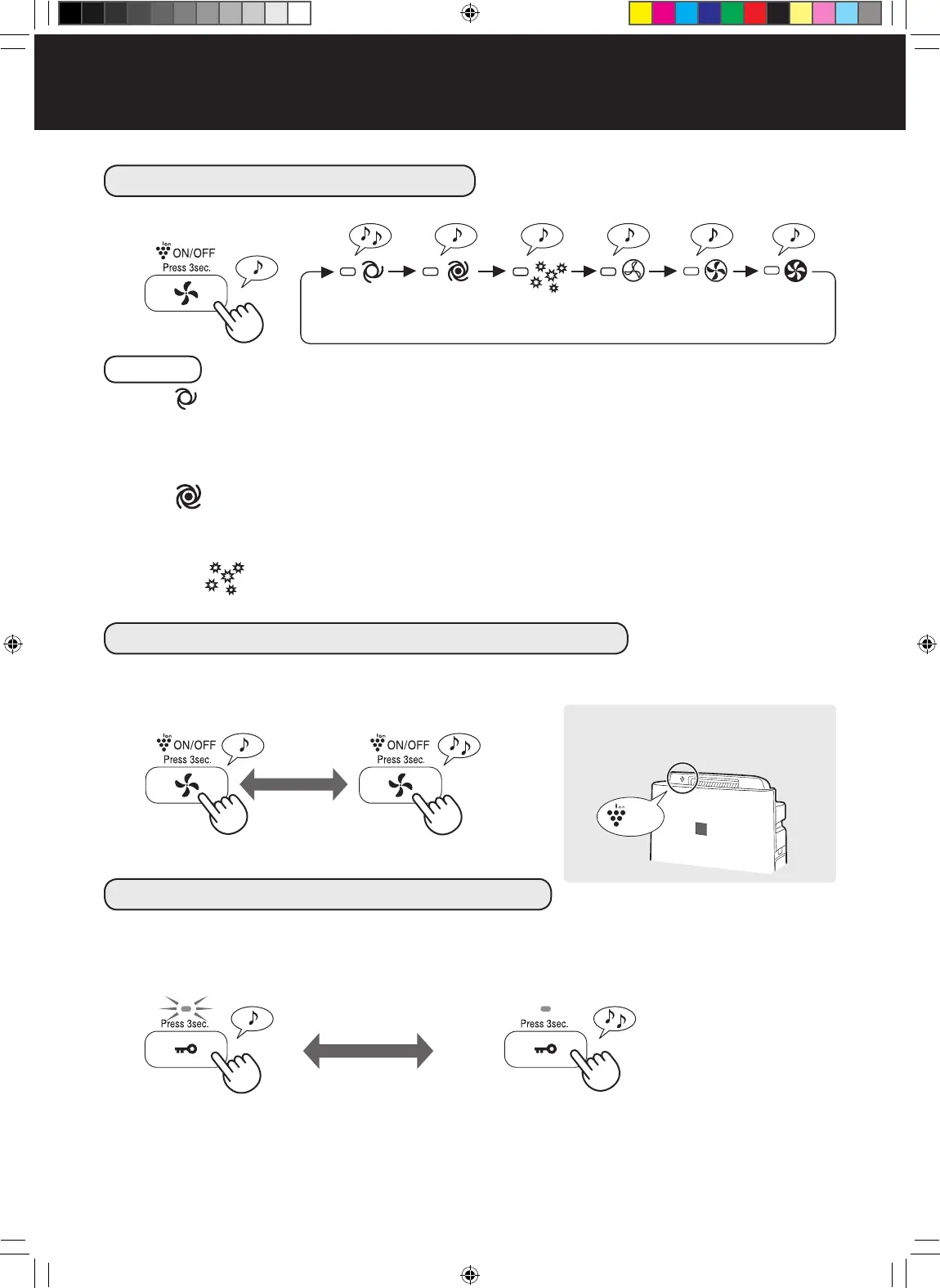 Ion ON/OFF
Press 3sec.

Ion ON/OFF
Press 3sec.

Ion ON/OFF
Press 3sec.

Ion

Press 3sec.

Press 3sec.