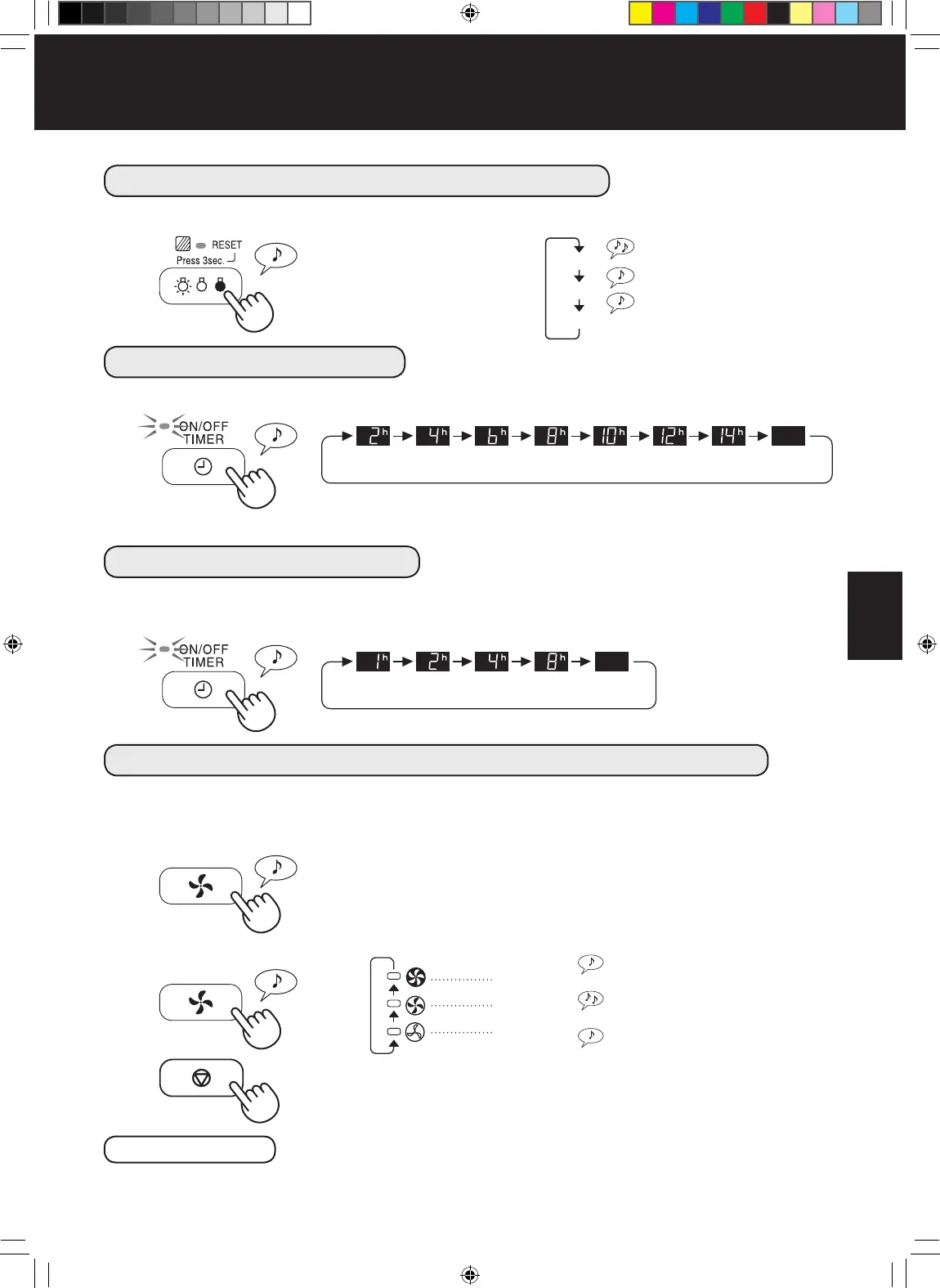 RESET
Press 3sec.

ON/OFF
TIMER

2h 4h 6h 8h 10h 12h 14h

ON/OFF
TIMER

1h 2h 4h 8h