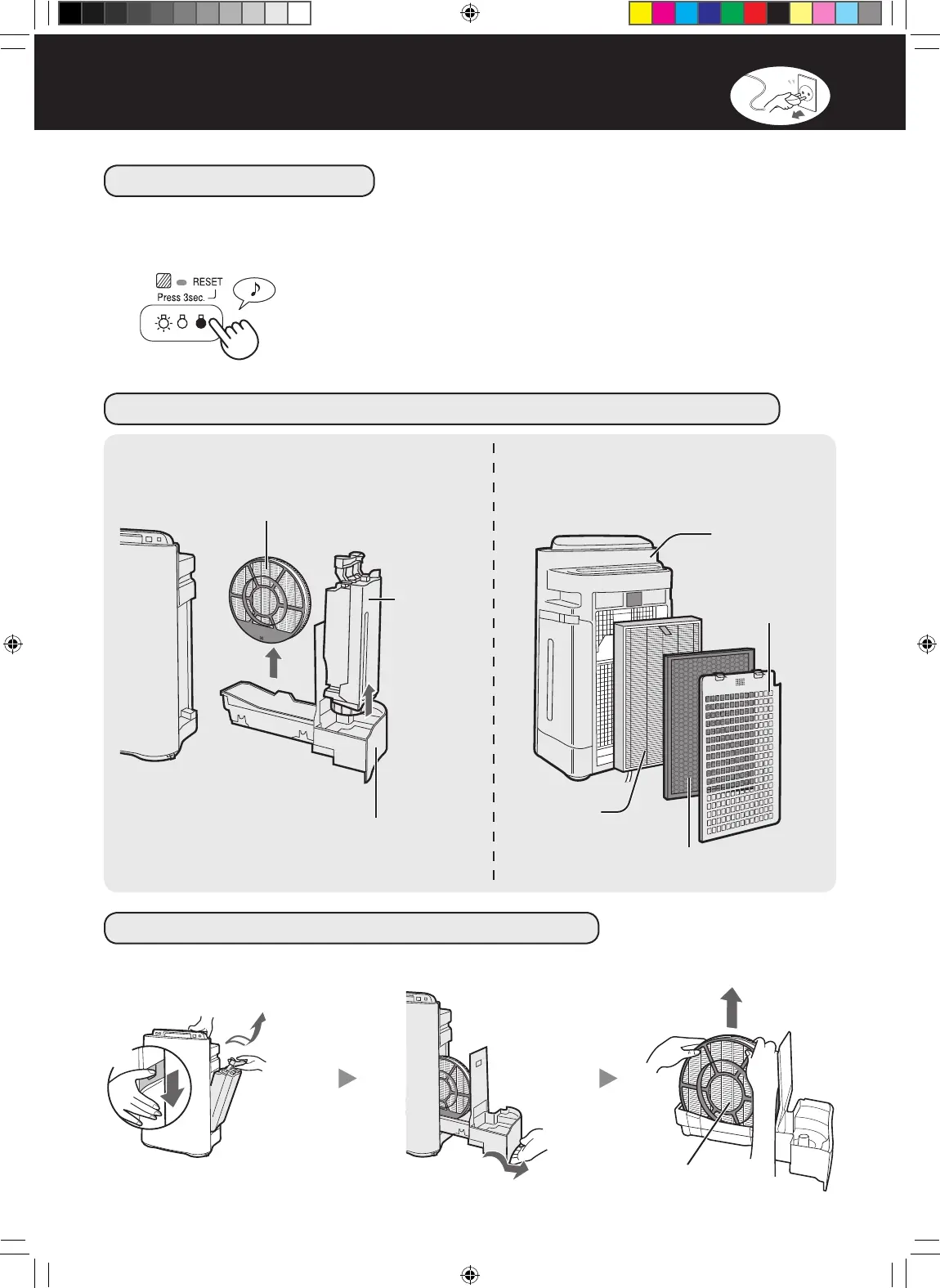 RESET
Press 3sec.