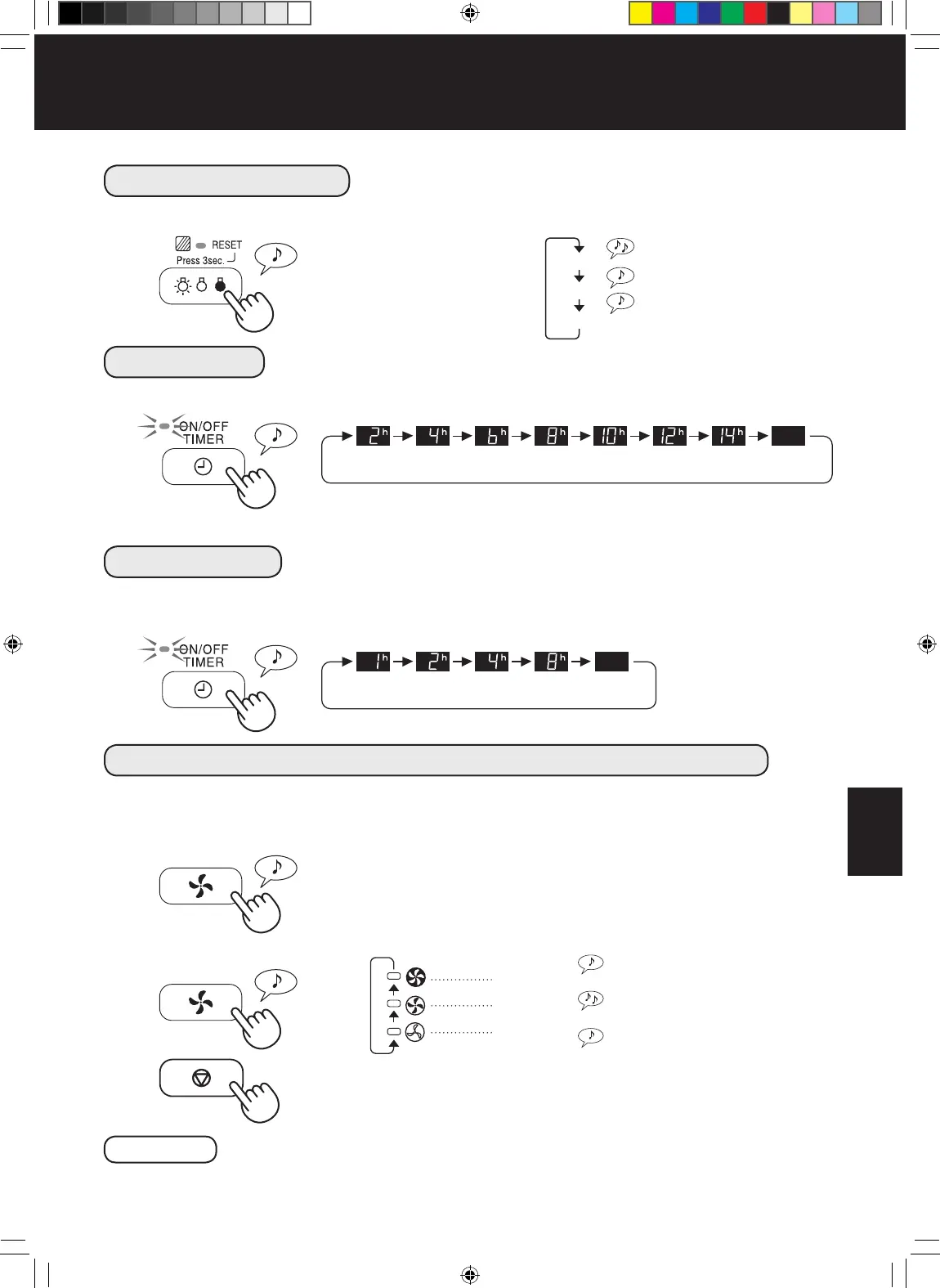 RESET
Press 3sec.

ON/OFF
TIMER

2h 4h 6h 8h 10h 12h 14h

ON/OFF
TIMER

1h 2h 4h 8h