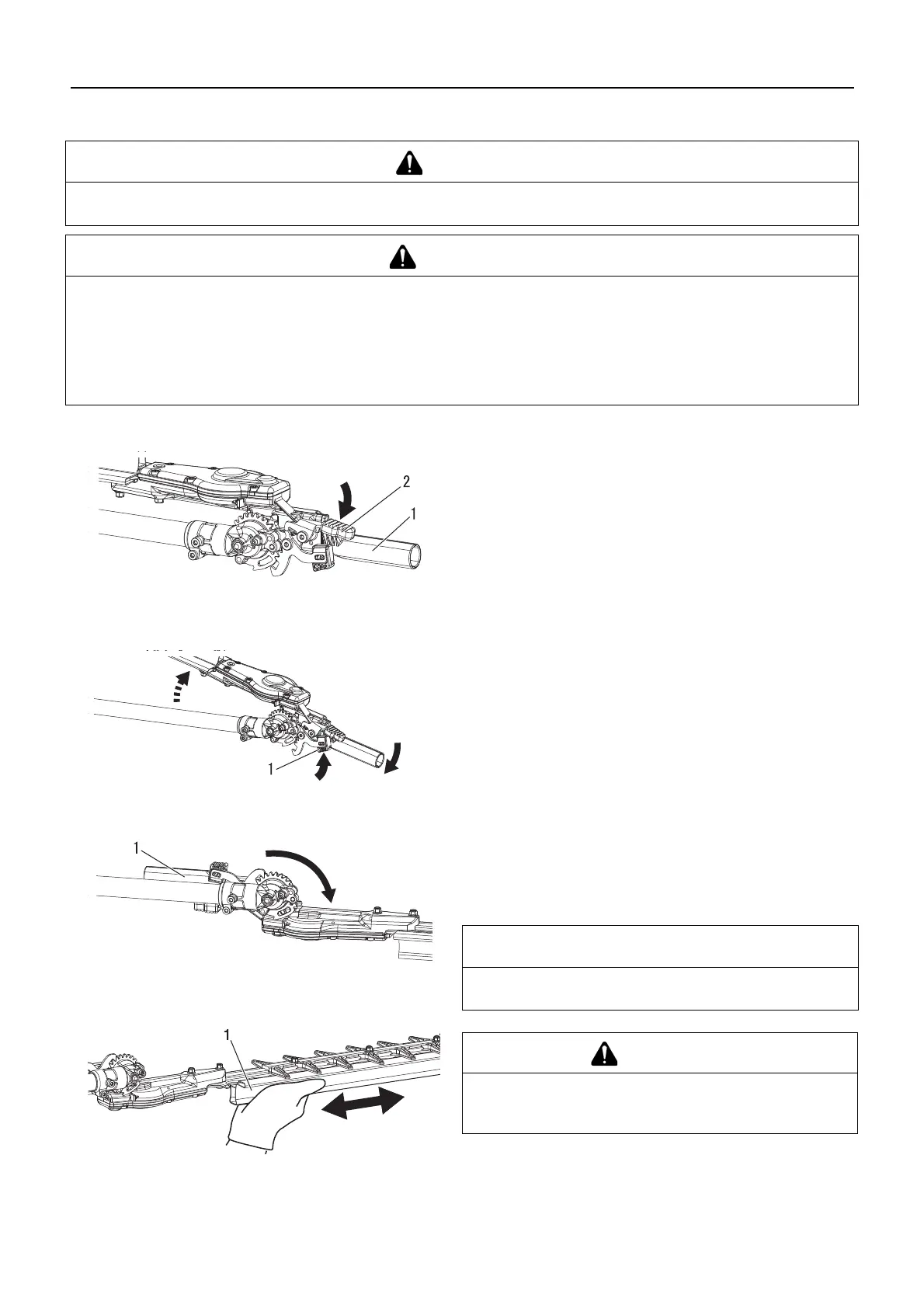 2
1

1

1

1